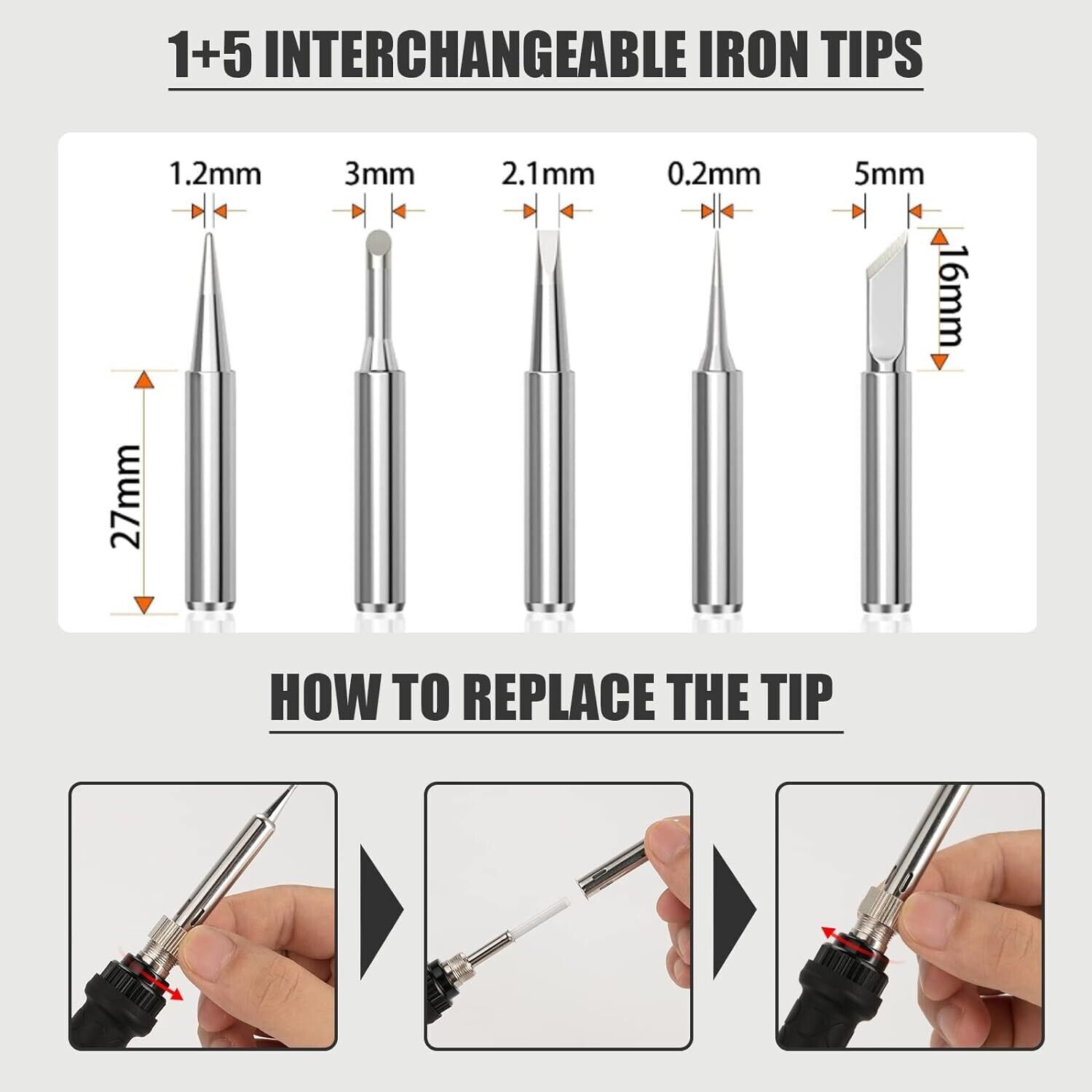 1+5 INTERCHANGEABLE IRON TIPS

1.2mm
3mm
2.1mm
0.2mm
5mm
16mm
27mm

HOW TO REPLACE THE TIP