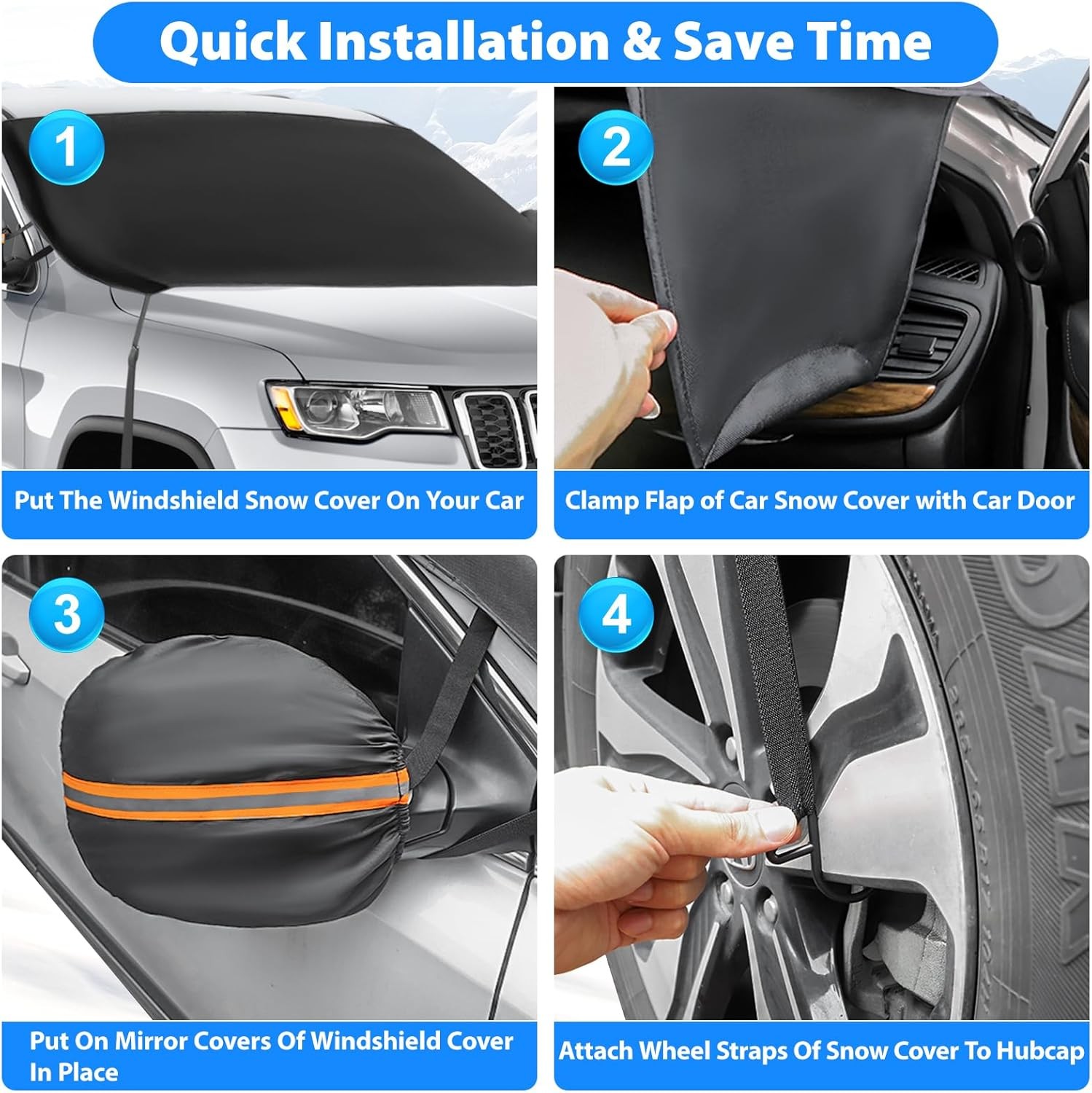 Quick Installation & Save Time

1

Put The Windshield Snow Cover On Your Car

2

Clamp Flap of Car Snow Cover with Car Door

3

Put On Mirror Covers Of Windshield Cover In Place

4

Attach Wheel Straps Of Snow Cover To Hubcap