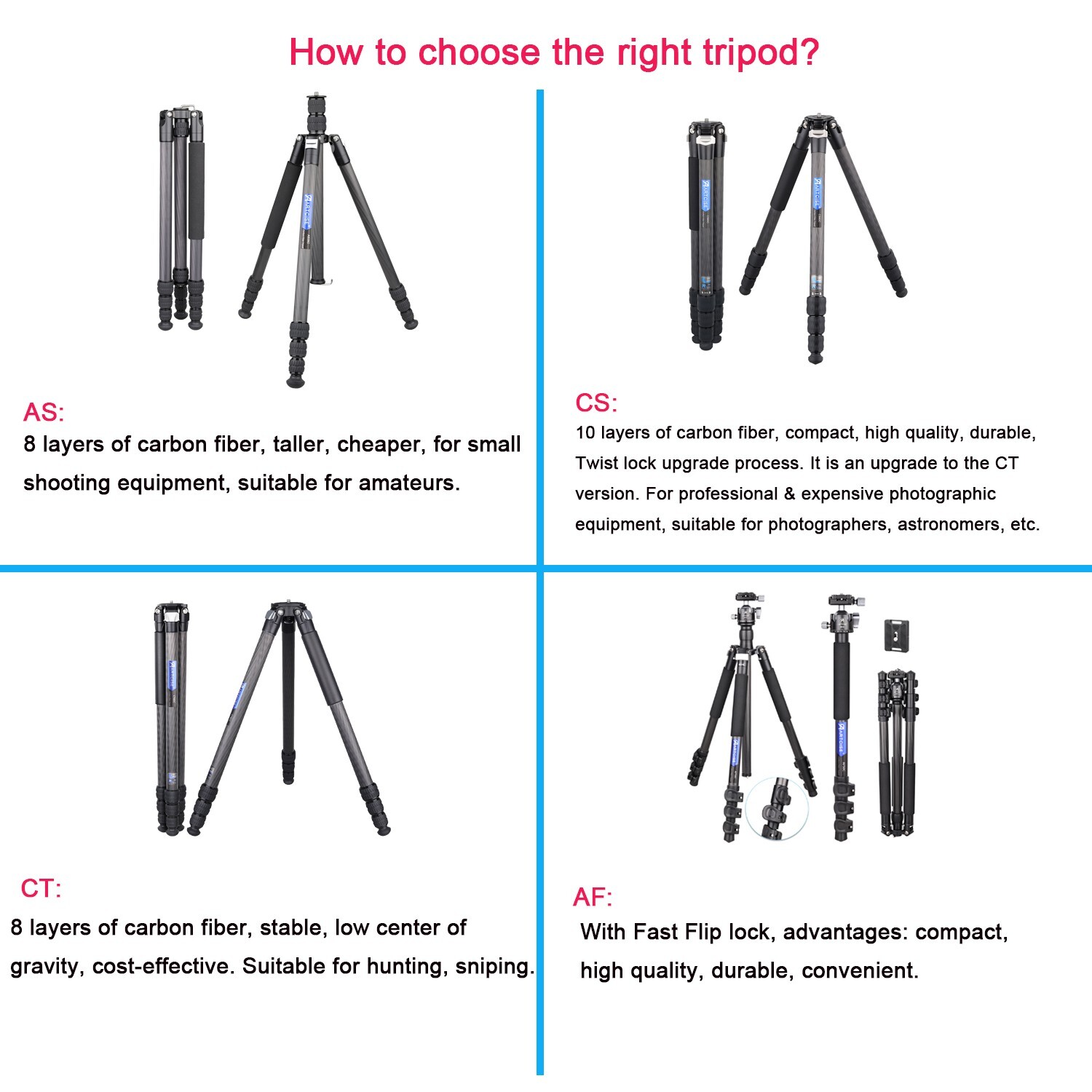 How to choose the right tripod?

AS:
8 layers of carbon fiber, taller, cheaper, for small shooting equipment, suitable for amateurs.

CS:
10 layers of carbon fiber, compact, high quality, durable, Twist lock upgrade process. It is an upgrade to the CT version. For professional & expensive photographic equipment, suitable for photographers, astronomers, etc.

CT:
8 layers of carbon fiber, stable, low center of gravity, cost-effective. Suitable for hunting, sniping.

AF:
With Fast Flip lock, advantages: compact, high quality, durable, convenient.