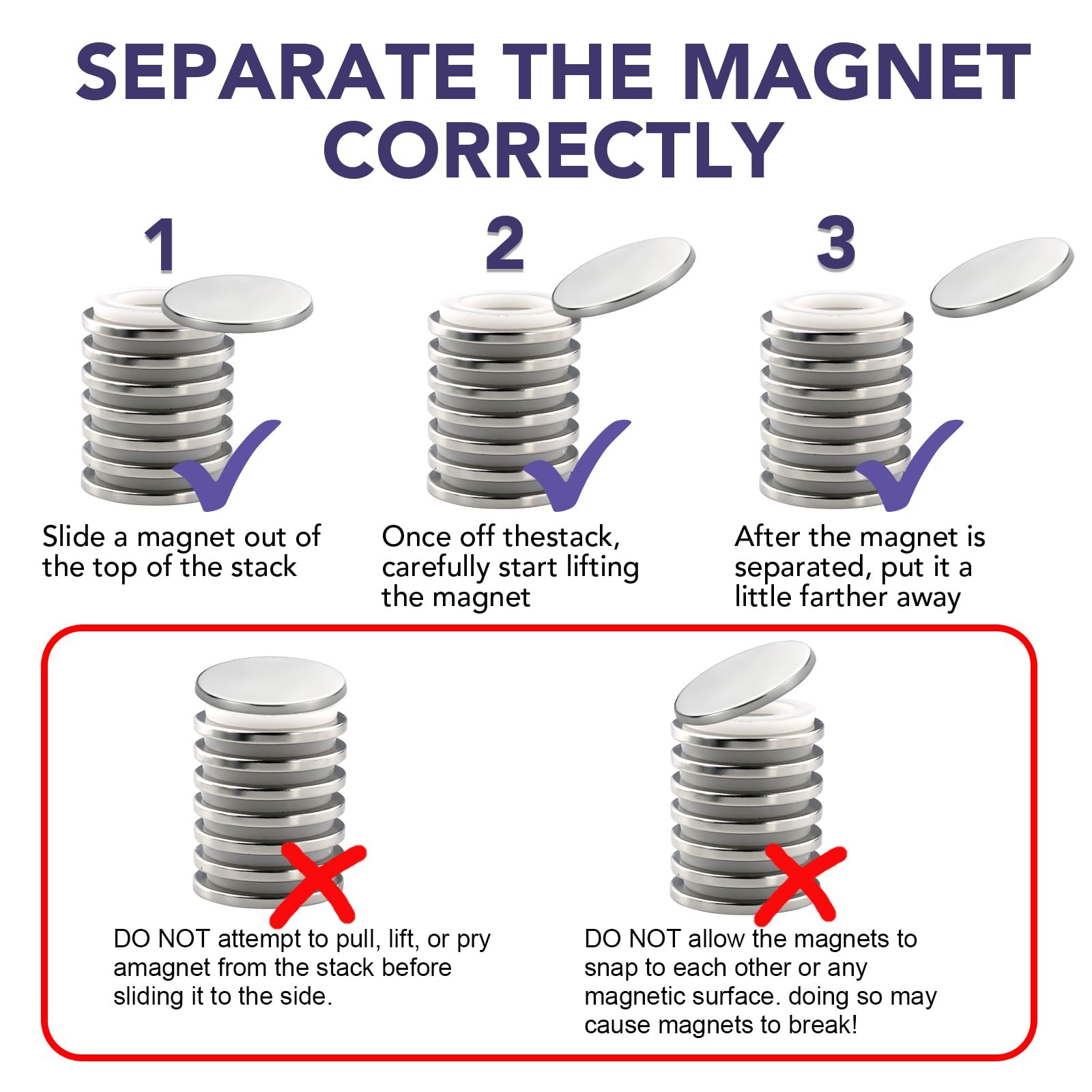 SEPARATE THE MAGNET CORRECTLY

1

Slide a magnet out of the top of the stack

2

Once off thestack, carefully start lifting the magnet

3

After the magnet is separated, put it a little farther away

DO NOT attempt to pull, lift, or pry amagnet from the stack before sliding it to the side.

DO NOT allow the magnets to snap to each other or any magnetic surface. doing so may cause magnets to break!