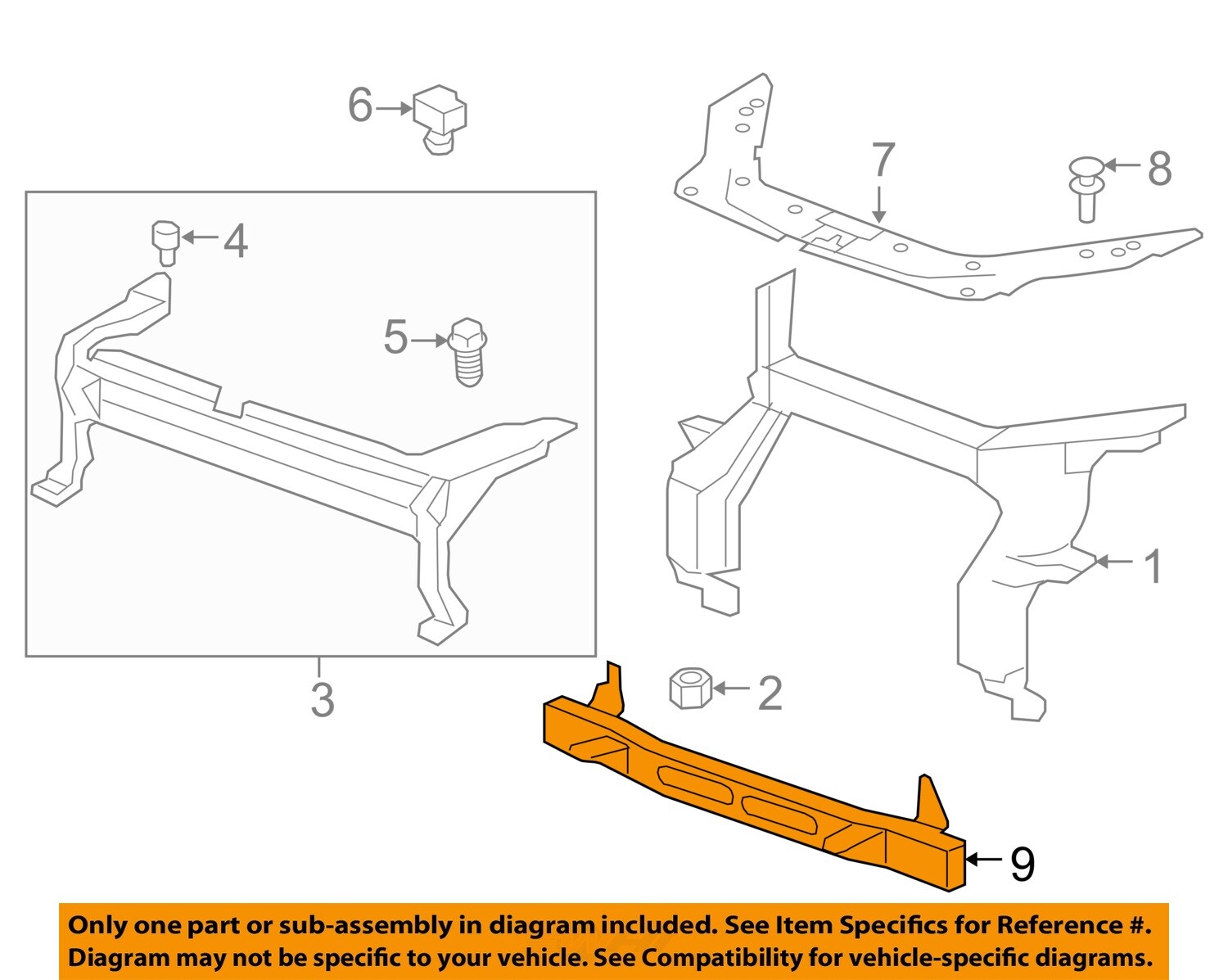 6

7

8

4

5

1

3

2

9

Only one part or sub-assembly in diagram included. See Item Specifics for Reference #.
Diagram may not be specific to your vehicle. See Compatibility for vehicle-specific diagrams.