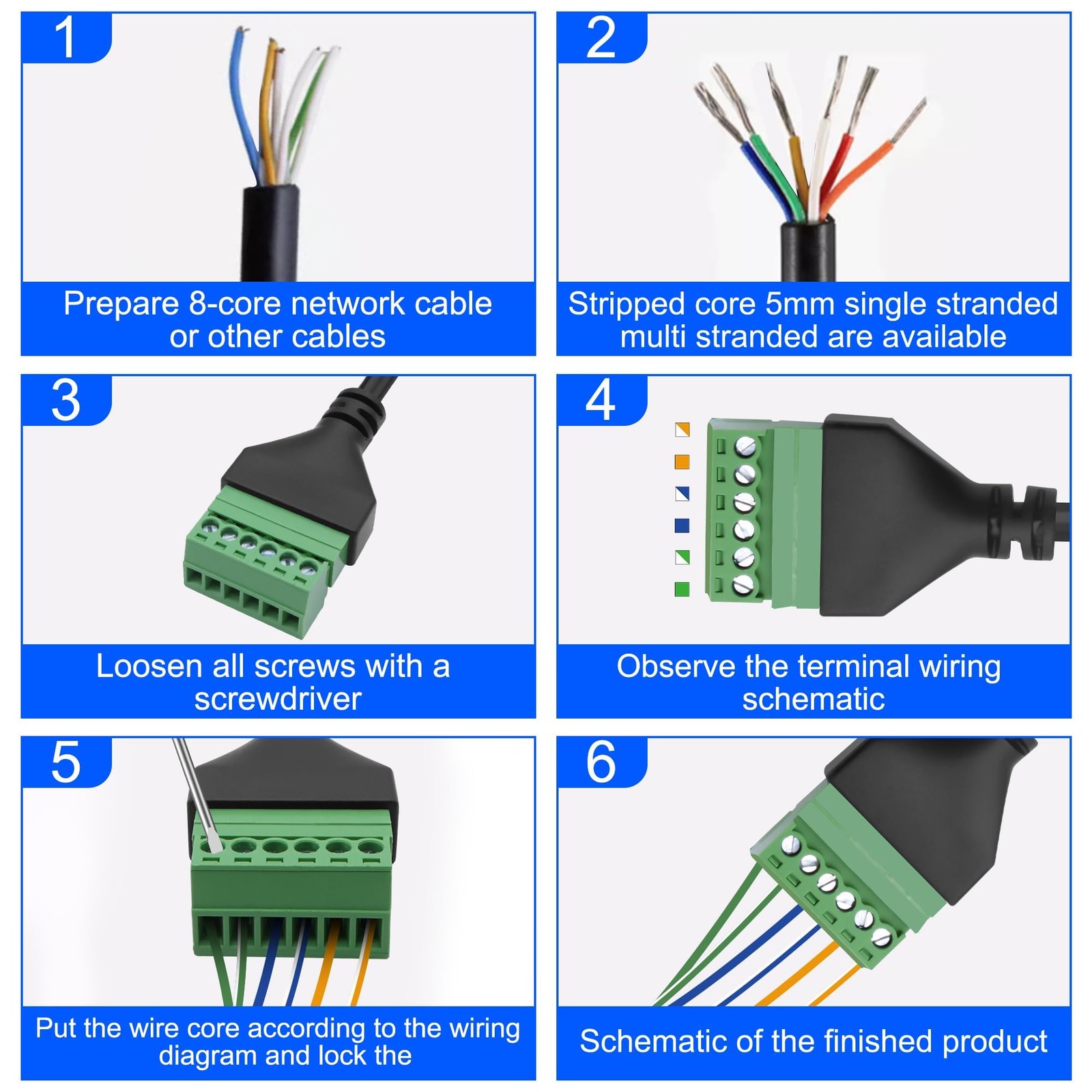 1

Prepare 8-core network cable or other cables

2

Stripped core 5mm single stranded multi stranded are available

3

Loosen all screws with a screwdriver

4

Observe the terminal wiring schematic

5

Put the wire core according to the wiring diagram and lock the

6

Schematic of the finished product