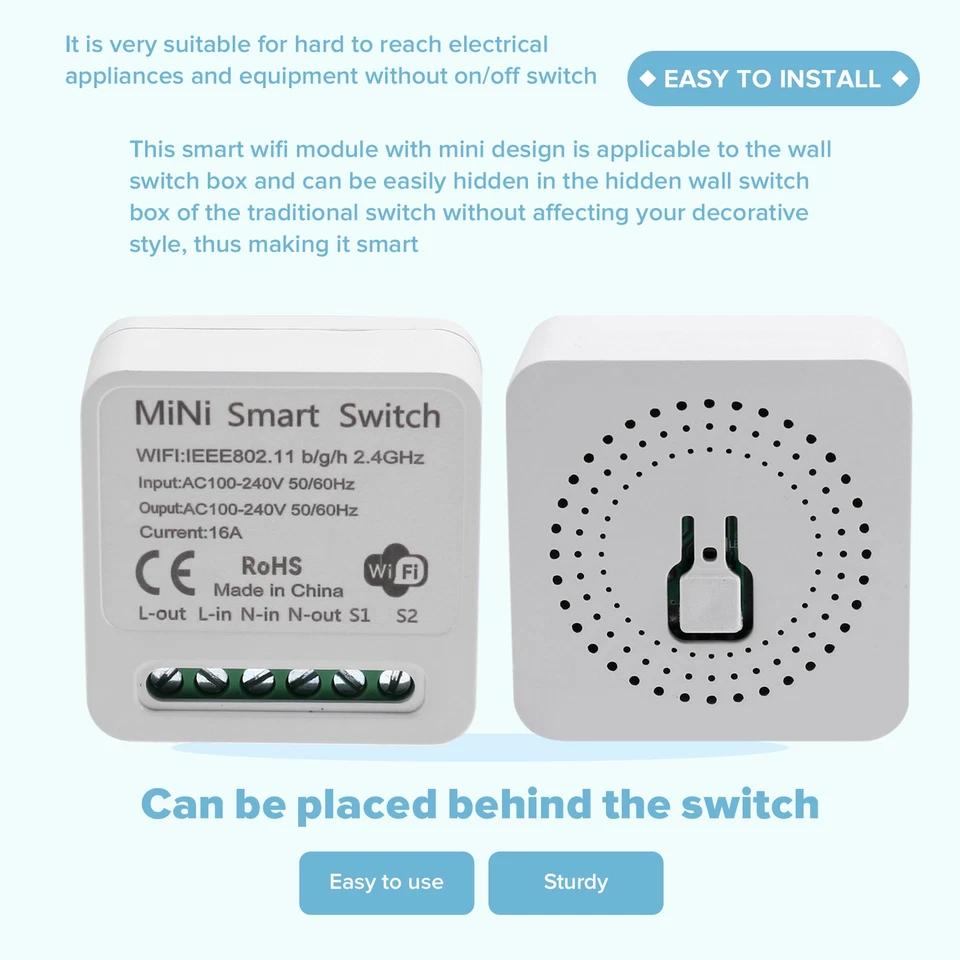 It is very suitable for hard to reach electrical appliances and equipment without on/off switch

◆ EASY TO INSTALL ◆

This smart wifi module with mini design is applicable to the wall switch box and can be easily hidden in the hidden wall switch box of the traditional switch without affecting your decorative style, thus making it smart

MiNi Smart Switch
WIFI:IEEE802.11 b/g/h 2.4GHz
Input:AC100-240V 50/60Hz
Ouput:AC100-240V 50/60Hz
Current:16A
CE
RoHS
Made in China
WiFi
L-out L-in N-in N-out S1 S2

Can be placed behind the switch

Easy to use

Sturdy