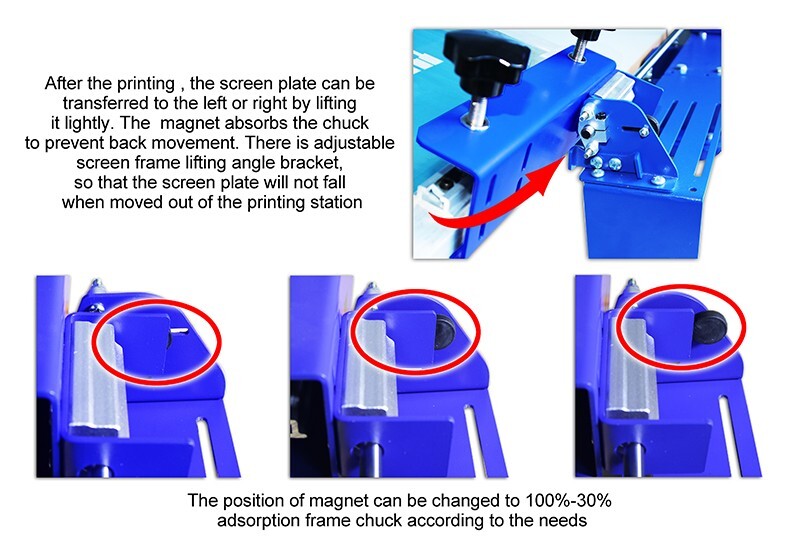 After the printing , the screen plate can be transferred to the left or right by lifting it lightly. The magnet absorbs the chuck to prevent back movement. There is adjustable screen frame lifting angle bracket, so that the screen plate will not fall when moved out of the printing station

The position of magnet can be changed to 100%-30% adsorption frame chuck according to the needs