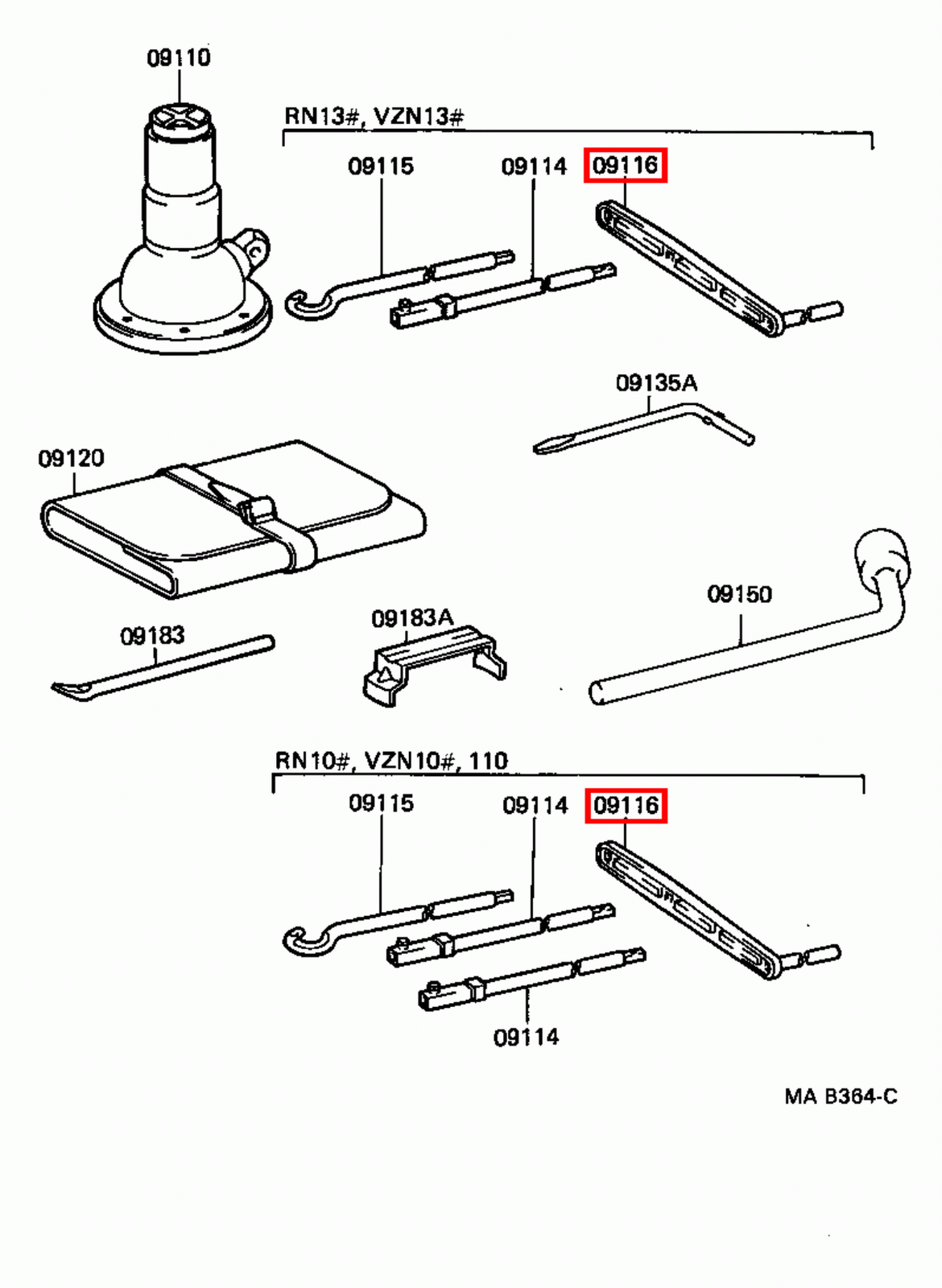 09110

RN13#, VZN13#

09115

09114

09116

09135A

09120

09150

09183

09183A

RN10#, VZN10#, 110

09115

09114

09116

09114

MA B364-C