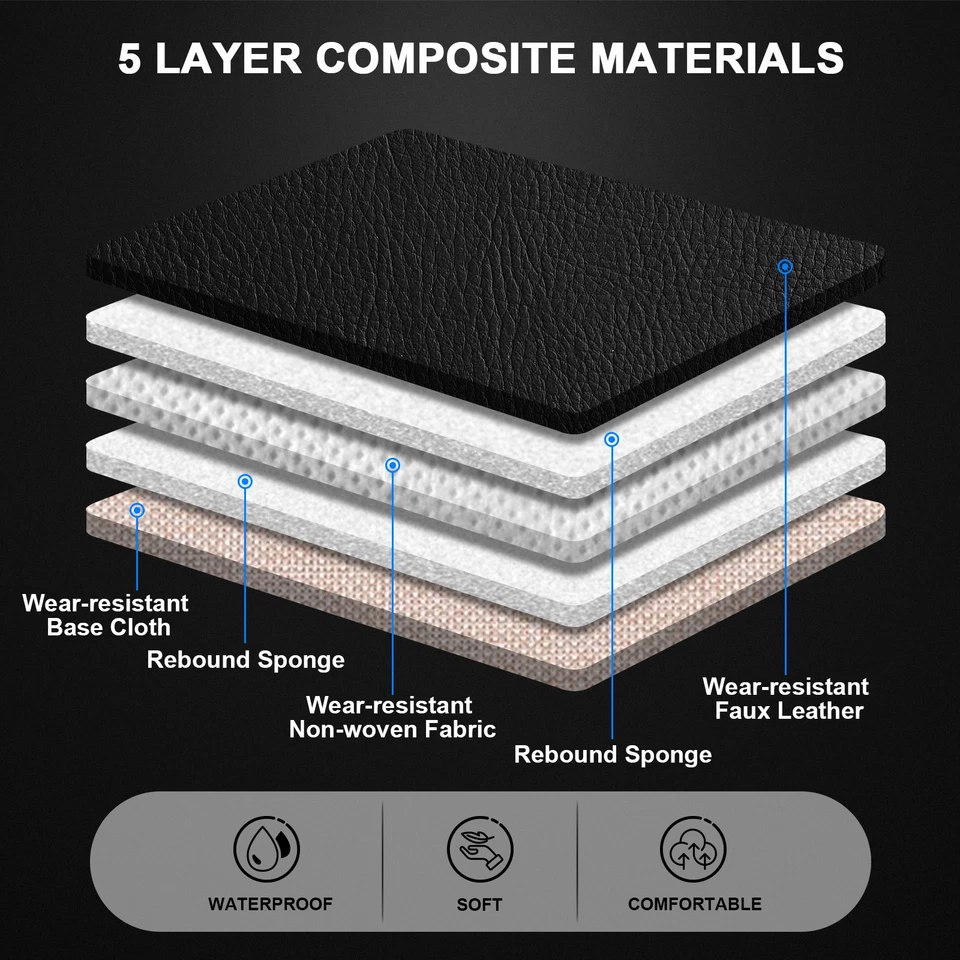 5 LAYER COMPOSITE MATERIALS

Wear-resistant Base Cloth

Rebound Sponge

Wear-resistant Non-woven Fabric

Rebound Sponge

Wear-resistant Faux Leather

WATERPROOF

SOFT

COMFORTABLE