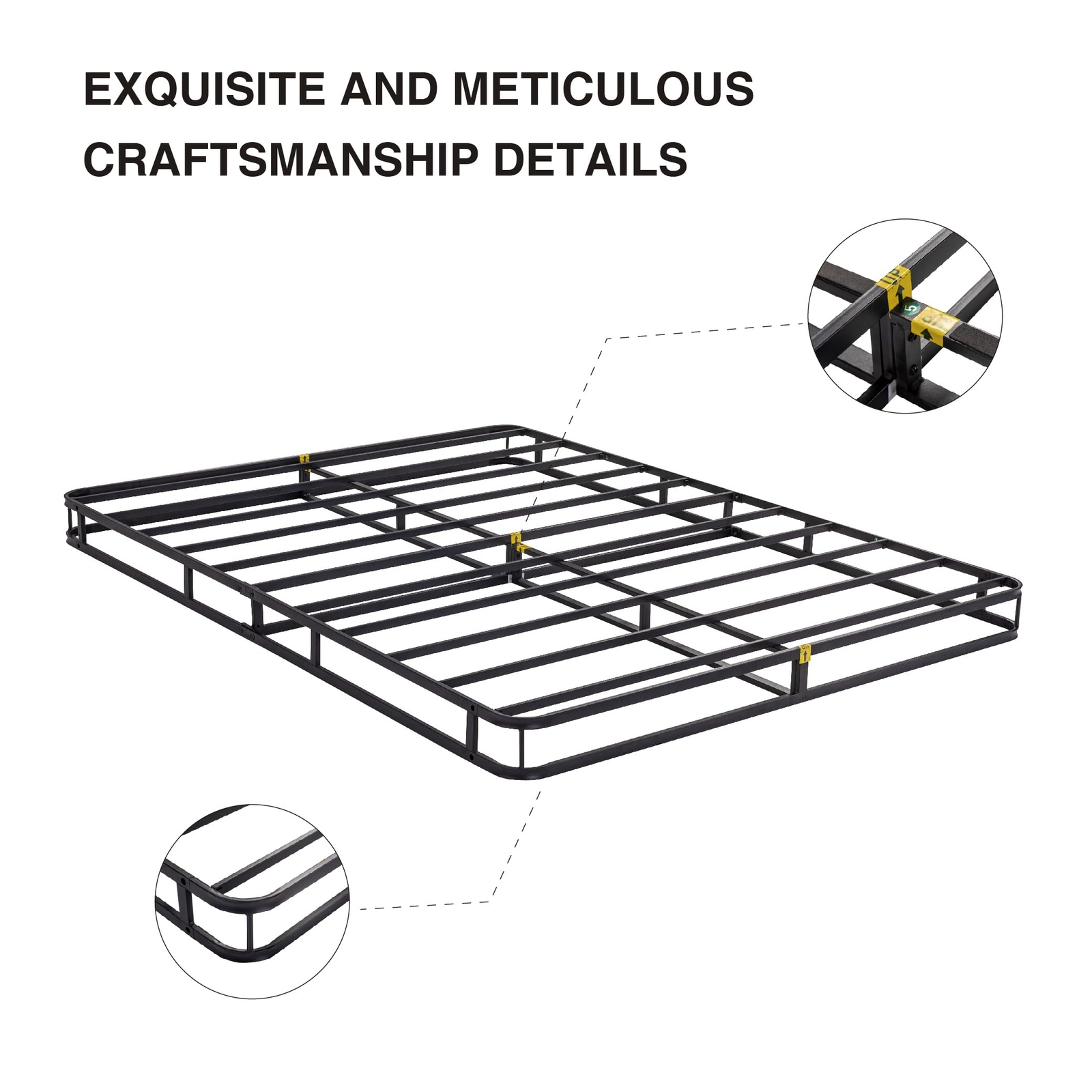 EXQUISITE AND METICULOUS CRAFTSMANSHIP DETAILS

UP
5
UP