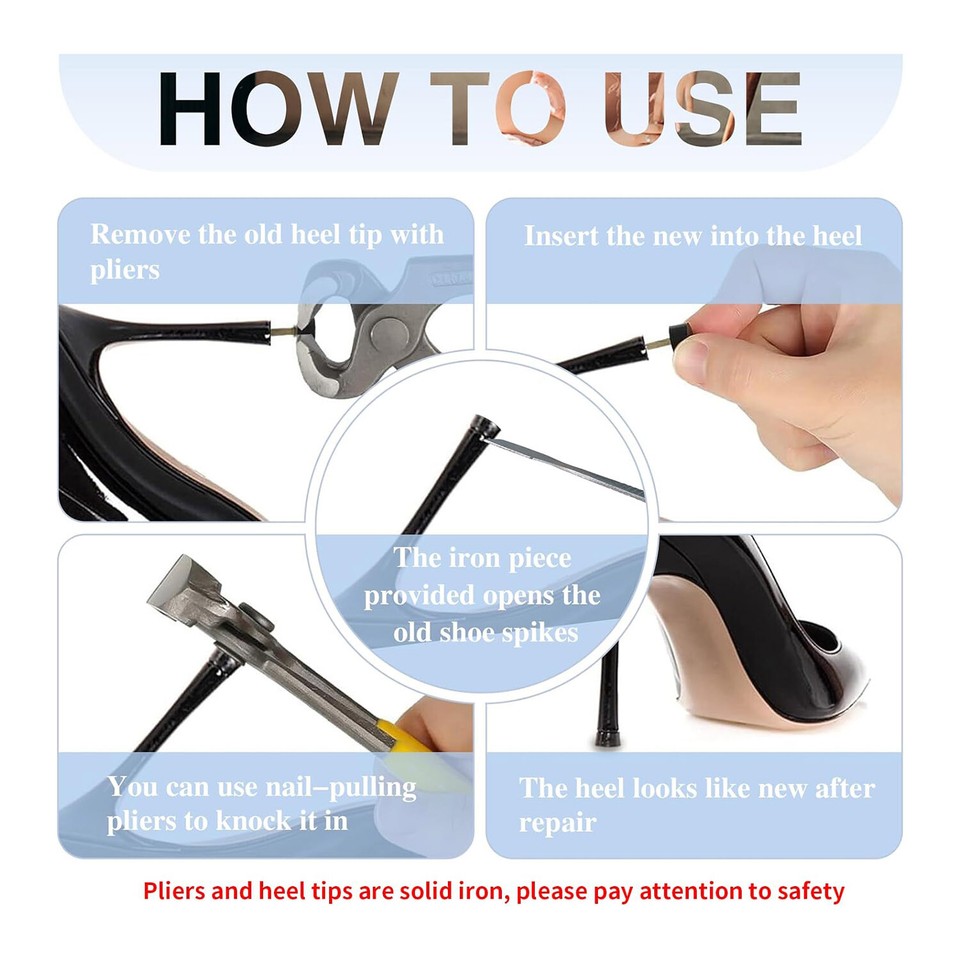 HOW TO USE

Remove the old heel tip with pliers

Insert the new into the heel

The iron piece provided opens the old shoe spikes

You can use nail–pulling pliers to knock it in

The heel looks like new after repair

Pliers and heel tips are solid iron, please pay attention to safety