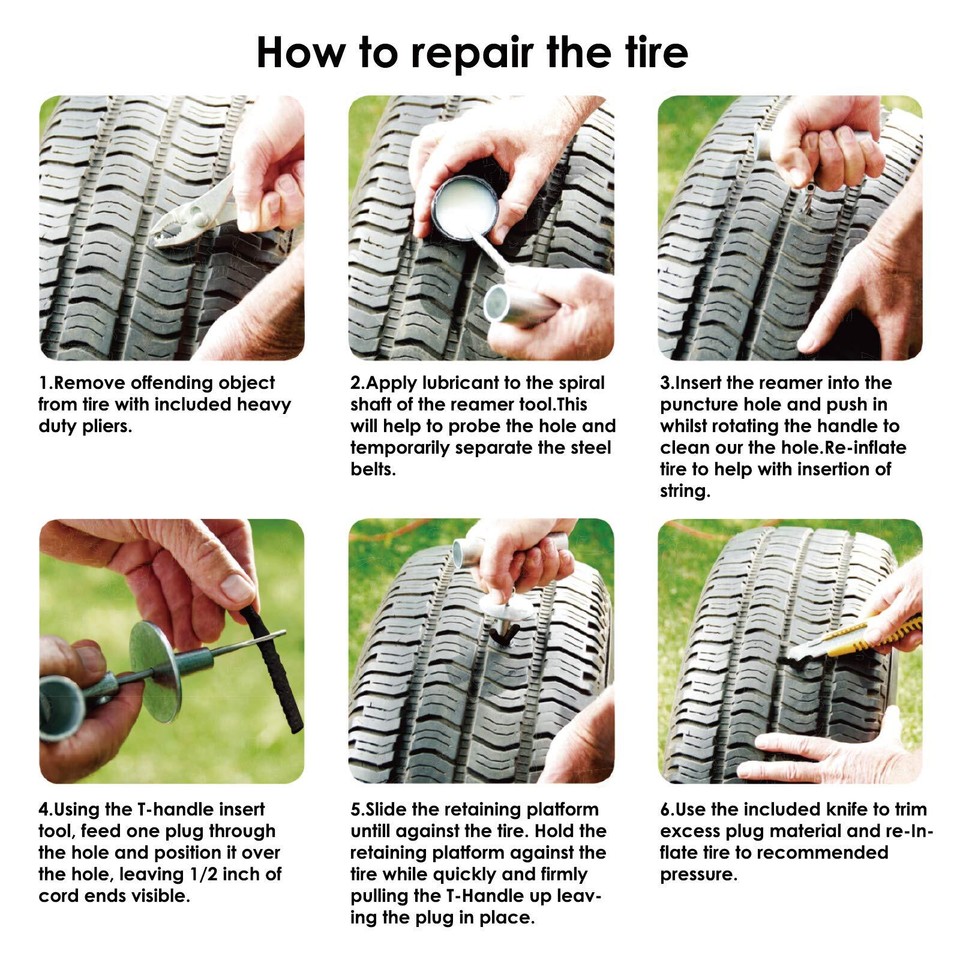 How to repair the tire

1.Remove offending object from tire with included heavy duty pliers.

2.Apply lubricant to the spiral shaft of the reamer tool.This will help to probe the hole and temporarily separate the steel belts.

3.Insert the reamer into the puncture hole and push in whilst rotating the handle to clean our the hole.Re-inflate tire to help with insertion of string.

4.Using the T-handle insert tool, feed one plug through the hole and position it over the hole, leaving 1/2 inch of cord ends visible.

5.Slide the retaining platform untill against the tire. Hold the retaining platform against the tire while quickly and firmly pulling the T-Handle up leaving the plug in place.

6.Use the included knife to trim excess plug material and re-Inflate tire to recommended pressure.