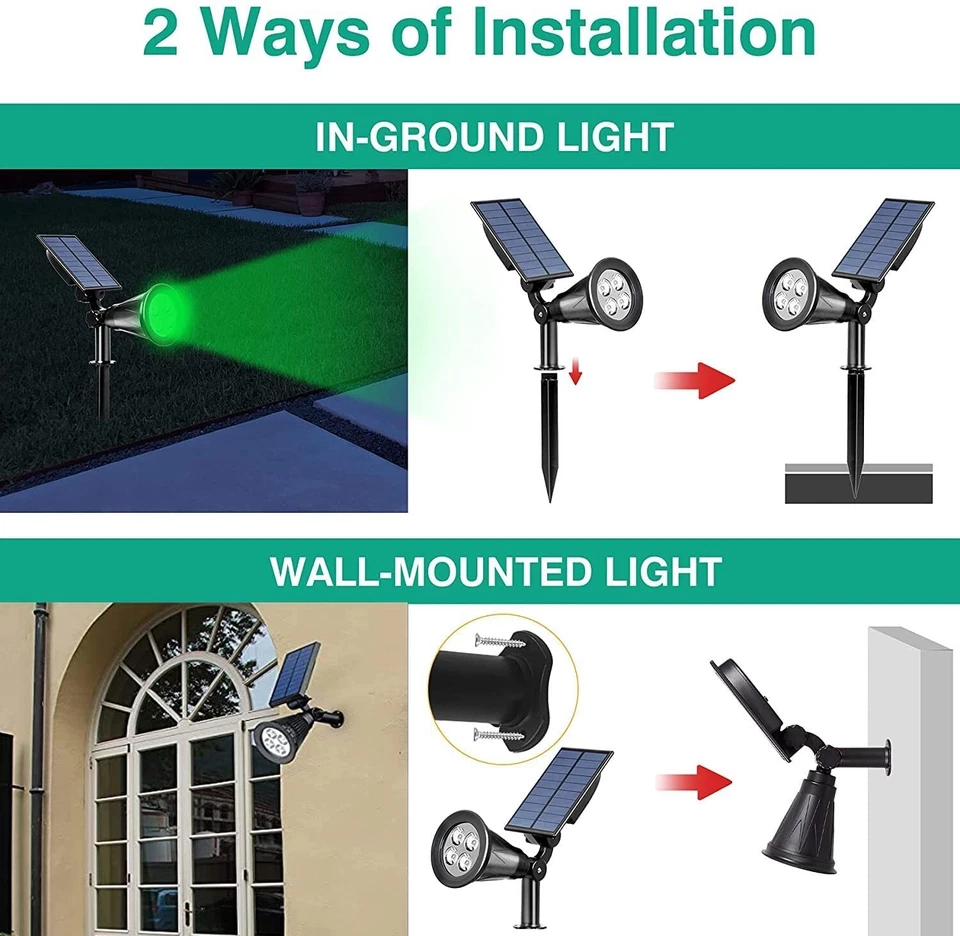 2 Ways of Installation

IN-GROUND LIGHT

WALL-MOUNTED LIGHT