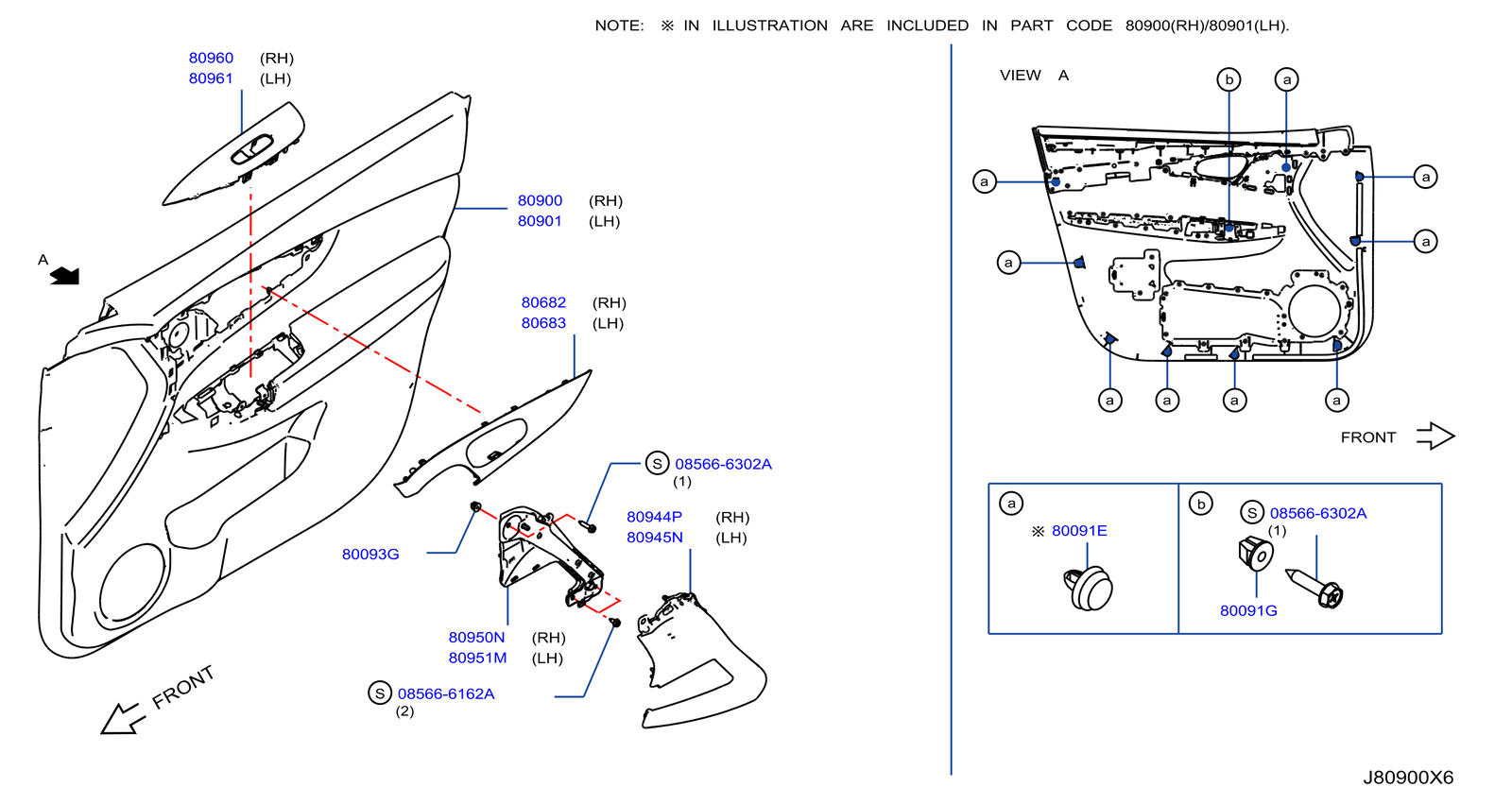 NOTE: ※ IN ILLUSTRATION ARE INCLUDED IN PART CODE 80900(RH)/80901(LH).

80960 (RH)
80961 (LH)

80900 (RH)
80901 (LH)

A

80682 (RH)
80683 (LH)

S 08566-6302A
(1)

80944P (RH)
80945N (LH)

80093G

80950N (RH)
80951M (LH)

S 08566-6162A
(2)

FRONT

VIEW A

b a

a a

a a

a a a a

FRONT

a
※ 80091E

b
S 08566-6302A
(1)

80091G

J80900X6