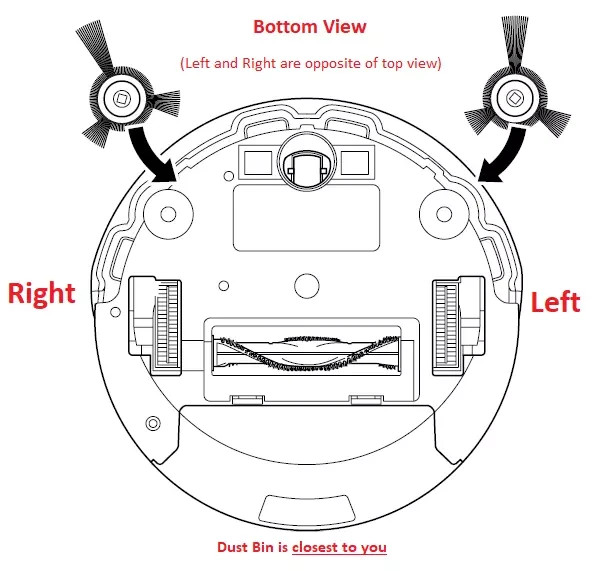 Bottom View

(Left and Right are opposite of top view)

Right

Left

Dust Bin is closest to you