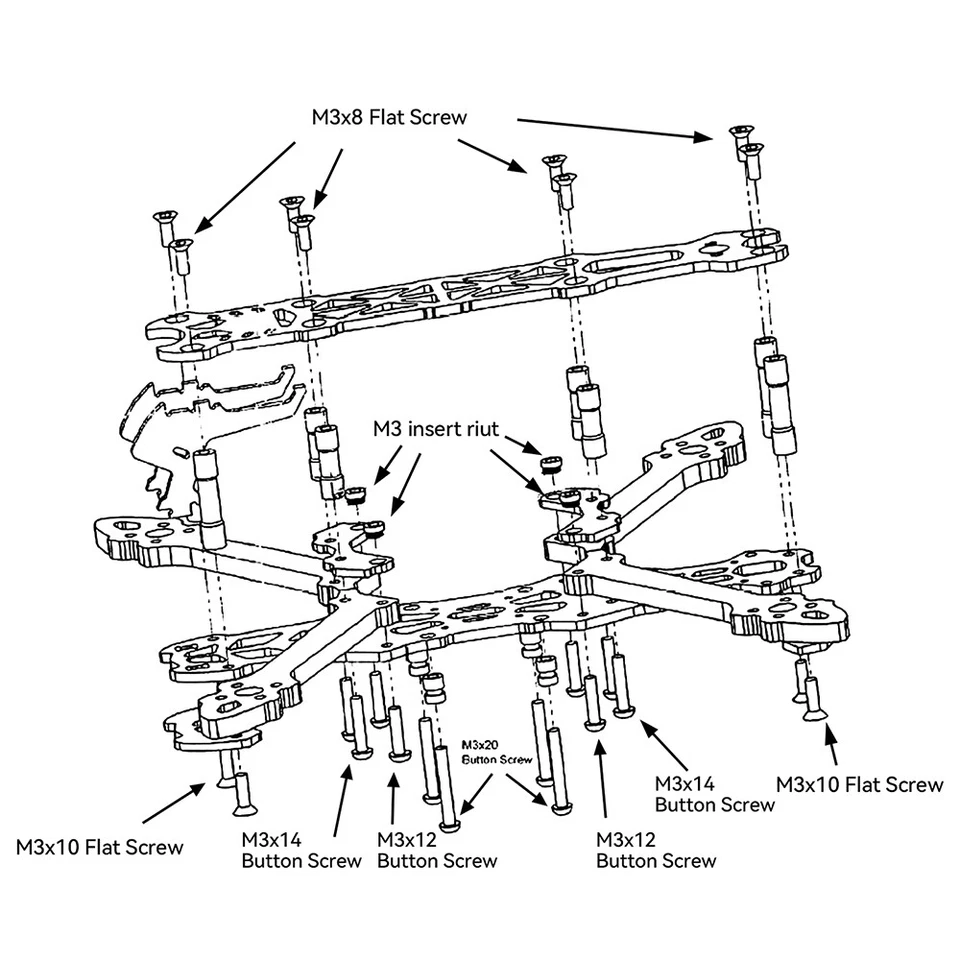 M3x8 Flat Screw

M3 insert riut

M3x20
Button Screw

M3x14
Button Screw

M3x10 Flat Screw

M3x10 Flat Screw

M3x14
Button Screw

M3x12
Button Screw

M3x12
Button Screw