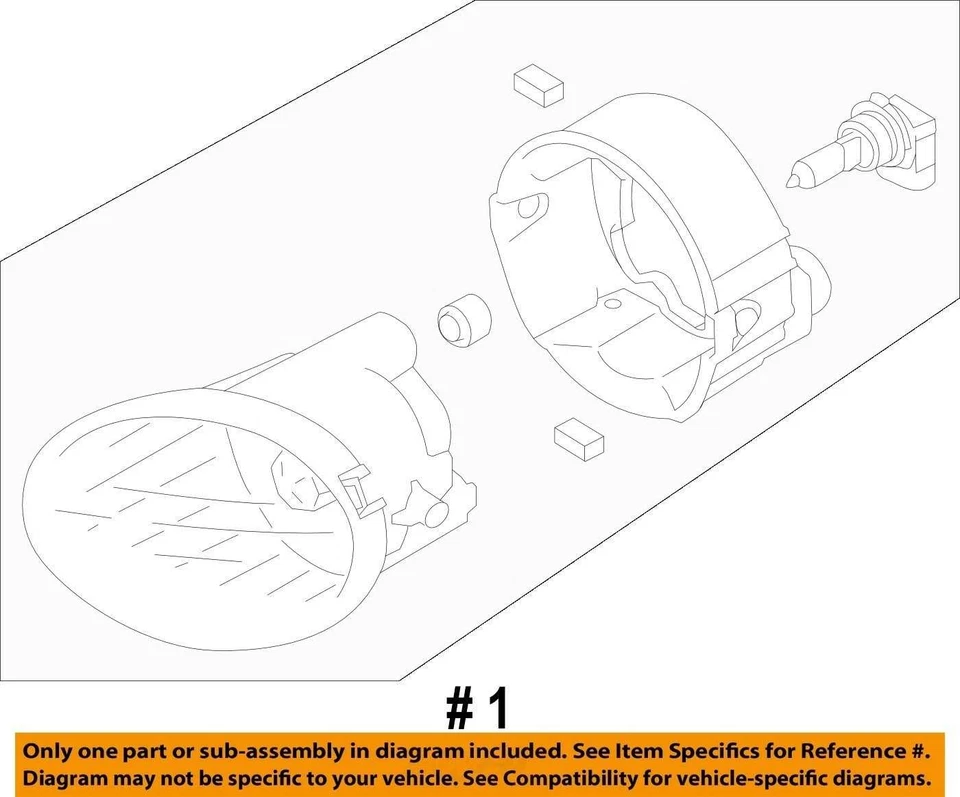 # 1

Only one part or sub-assembly in diagram included. See Item Specifics for Reference #.
Diagram may not be specific to your vehicle. See Compatibility for vehicle-specific diagrams.