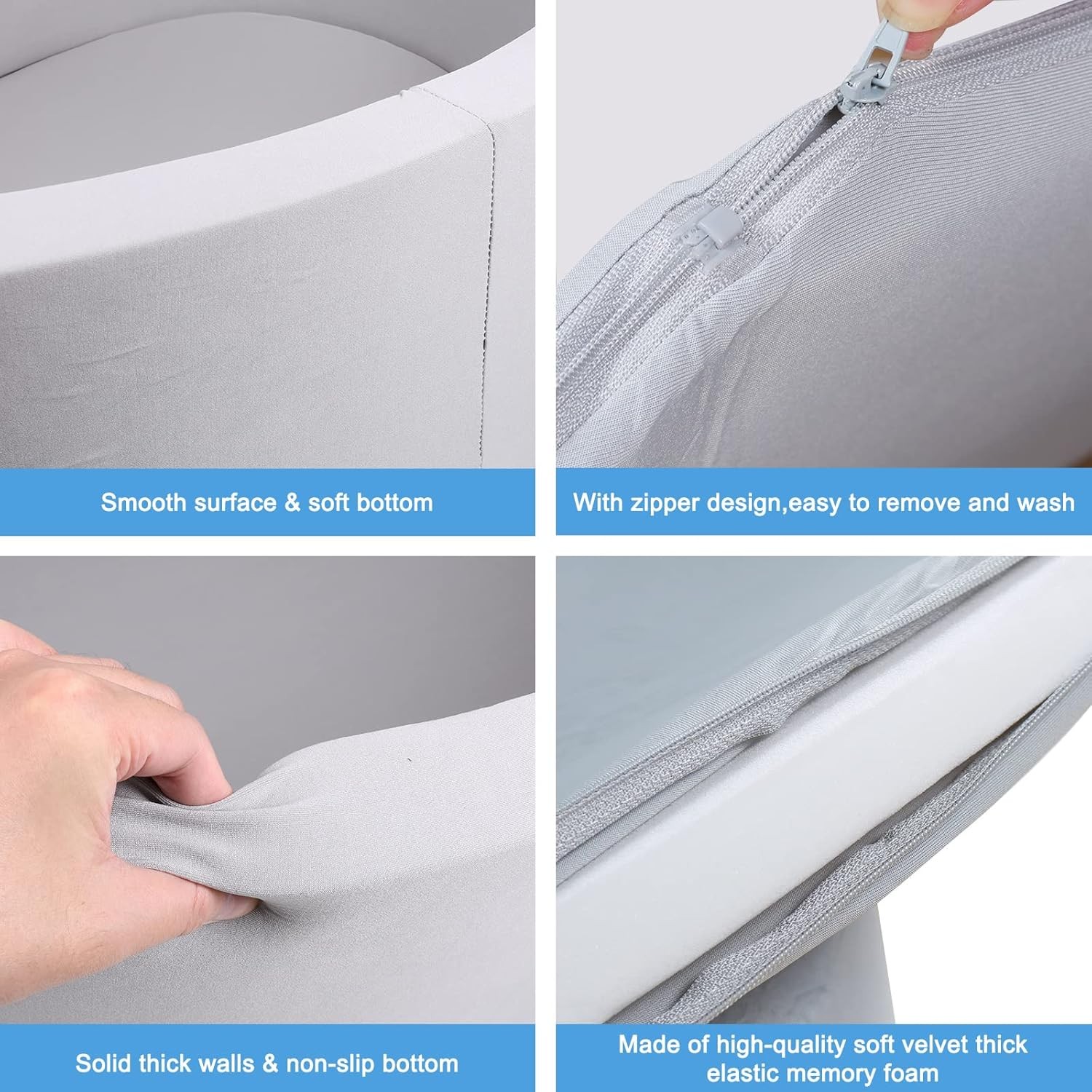 Smooth surface & soft bottom

With zipper design,easy to remove and wash

Solid thick walls & non-slip bottom

Made of high-quality soft velvet thick elastic memory foam