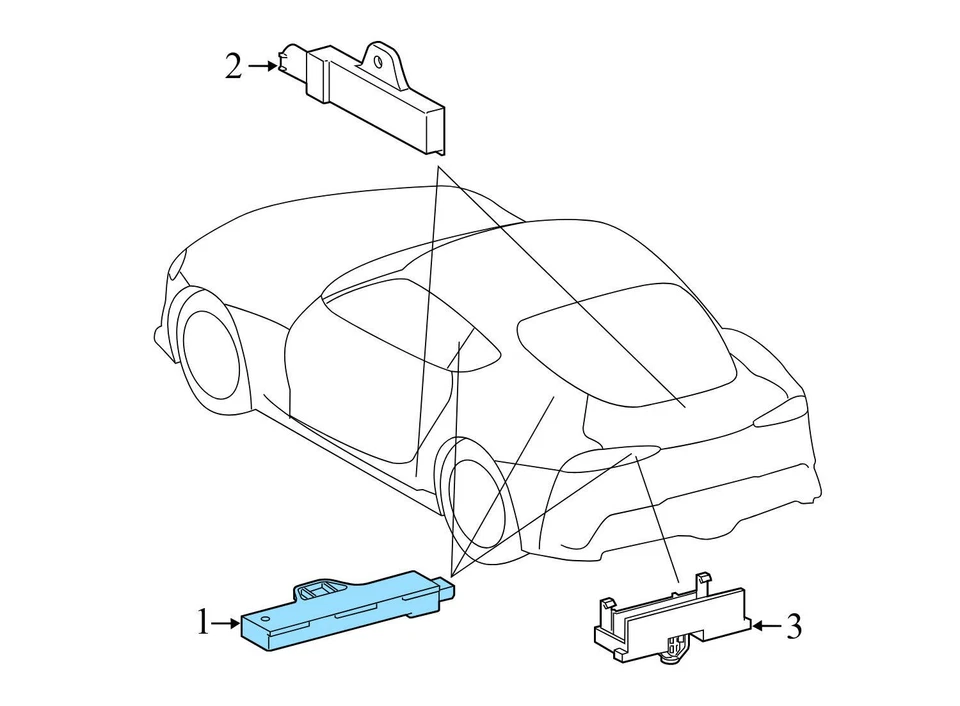 2
1
3