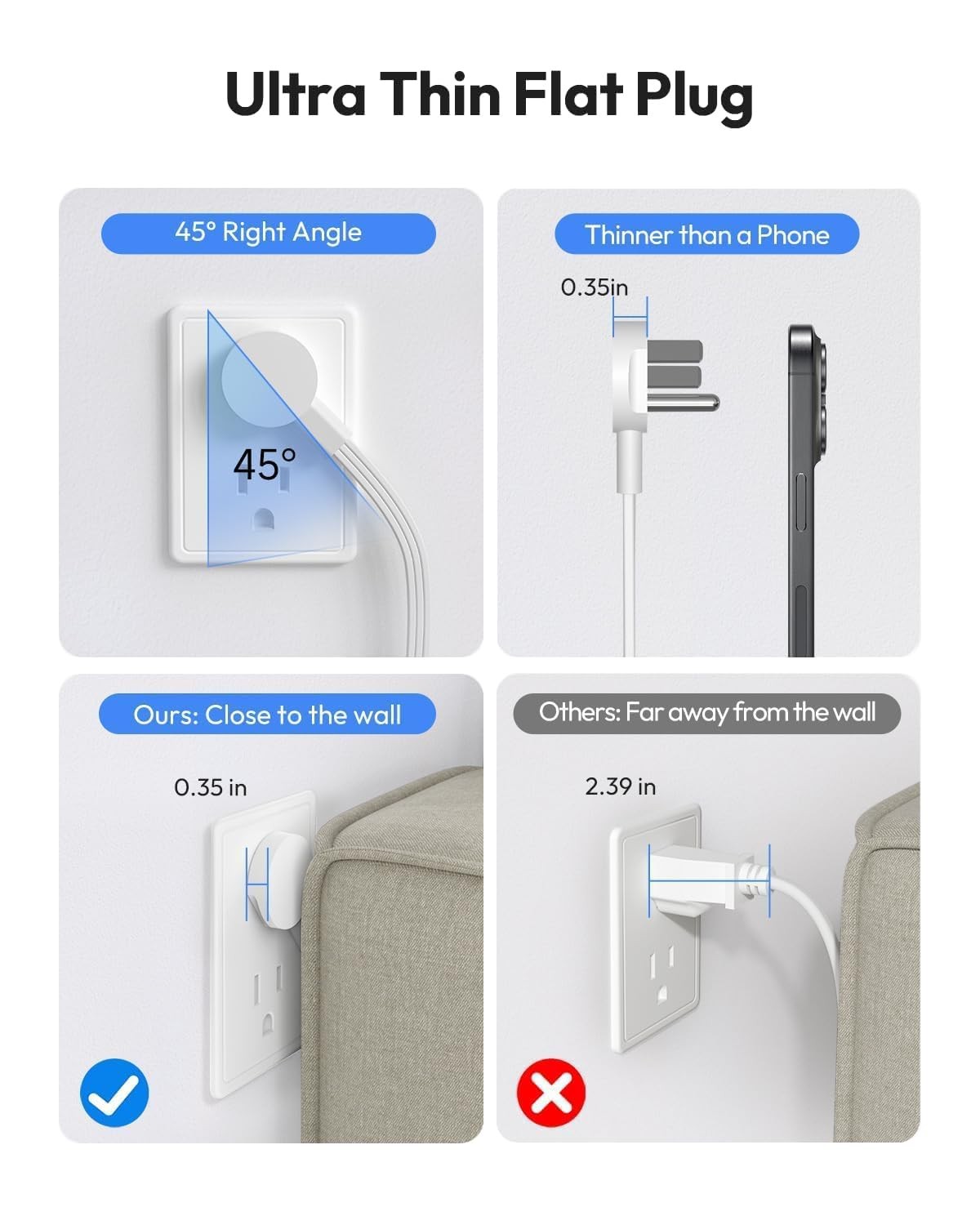 Ultra Thin Flat Plug

45° Right Angle

45°

Thinner than a Phone

0.35in

Ours: Close to the wall

0.35 in

Others: Far away from the wall

2.39 in