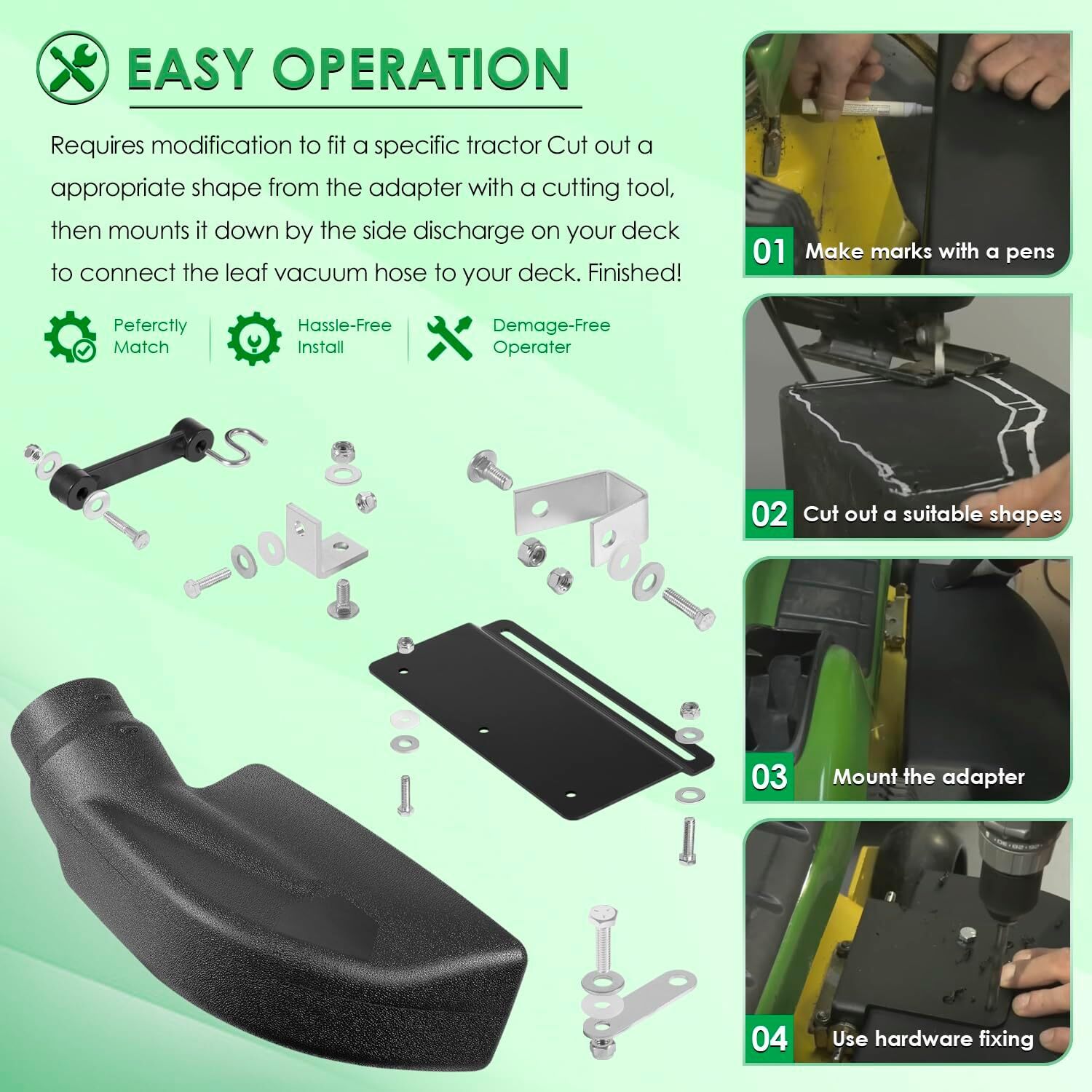 EASY OPERATION

Requires modification to fit a specific tractor Cut out a appropriate shape from the adapter with a cutting tool, then mounts it down by the side discharge on your deck to connect the leaf vacuum hose to your deck. Finished!

Pefectly Match

Hassle-Free Install

Demage-Free Operater

01 Make marks with a pens

02 Cut out a suitable shapes

03 Mount the adapter

04 Use hardware fixing