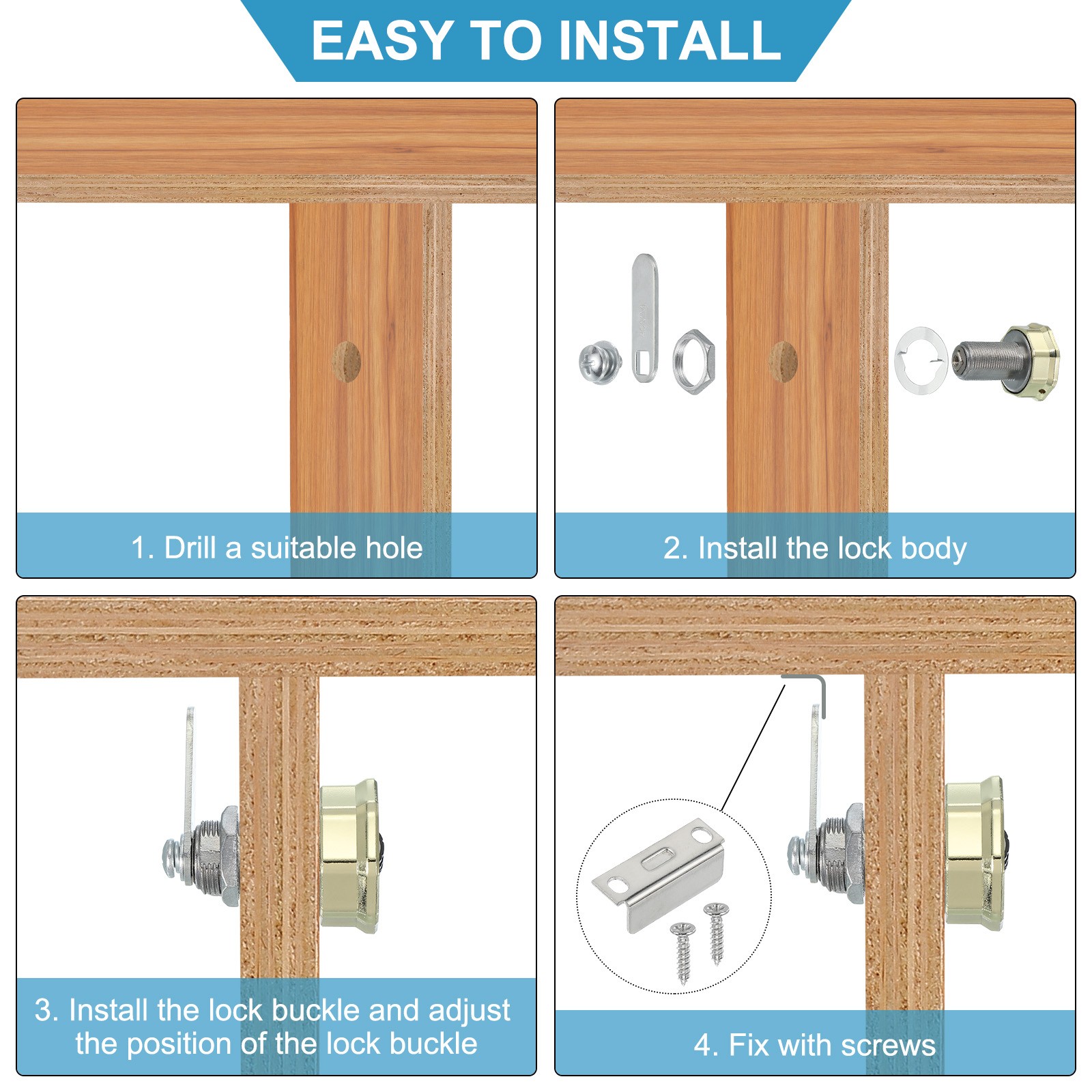 EASY TO INSTALL

1. Drill a suitable hole

2. Install the lock body

3. Install the lock buckle and adjust the position of the lock buckle

4. Fix with screws