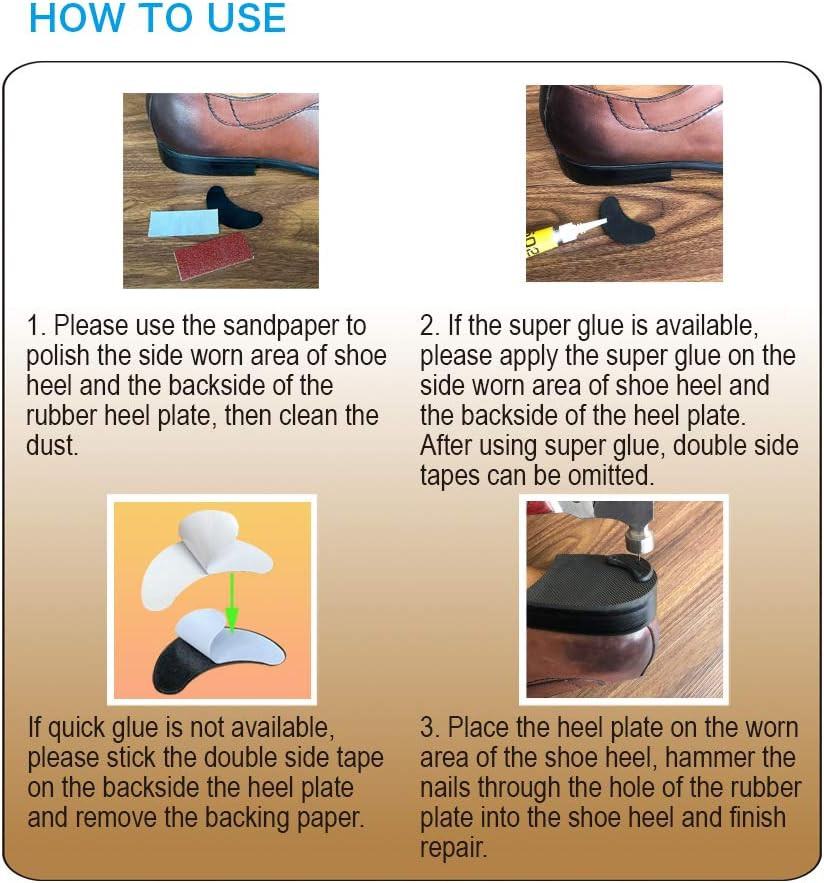 HOW TO USE

1. Please use the sandpaper to polish the side worn area of shoe heel and the backside of the rubber heel plate, then clean the dust.

2. If the super glue is available, please apply the super glue on the side worn area of shoe heel and the backside of the heel plate. After using super glue, double side tapes can be omitted.

If quick glue is not available, please stick the double side tape on the backside the heel plate and remove the backing paper.

3. Place the heel plate on the worn area of the shoe heel, hammer the nails through the hole of the rubber plate into the shoe heel and finish repair.