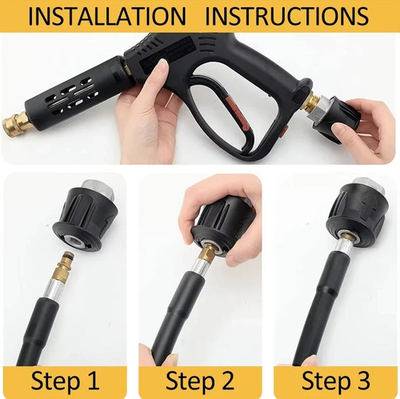 INSTALLATION INSTRUCTIONS

Step 1

Step 2

Step 3