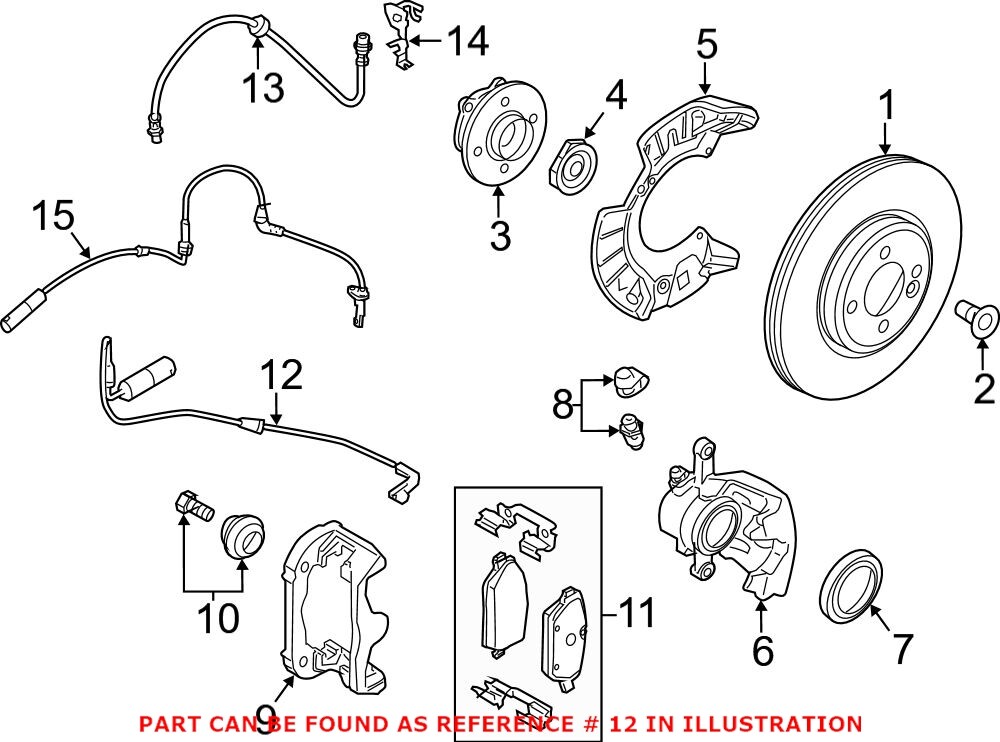 13
14
5
4
1
3
15
2
12
8
10
11
6
7
9
PART CAN BE FOUND AS REFERENCE # 12 IN ILLUSTRATION