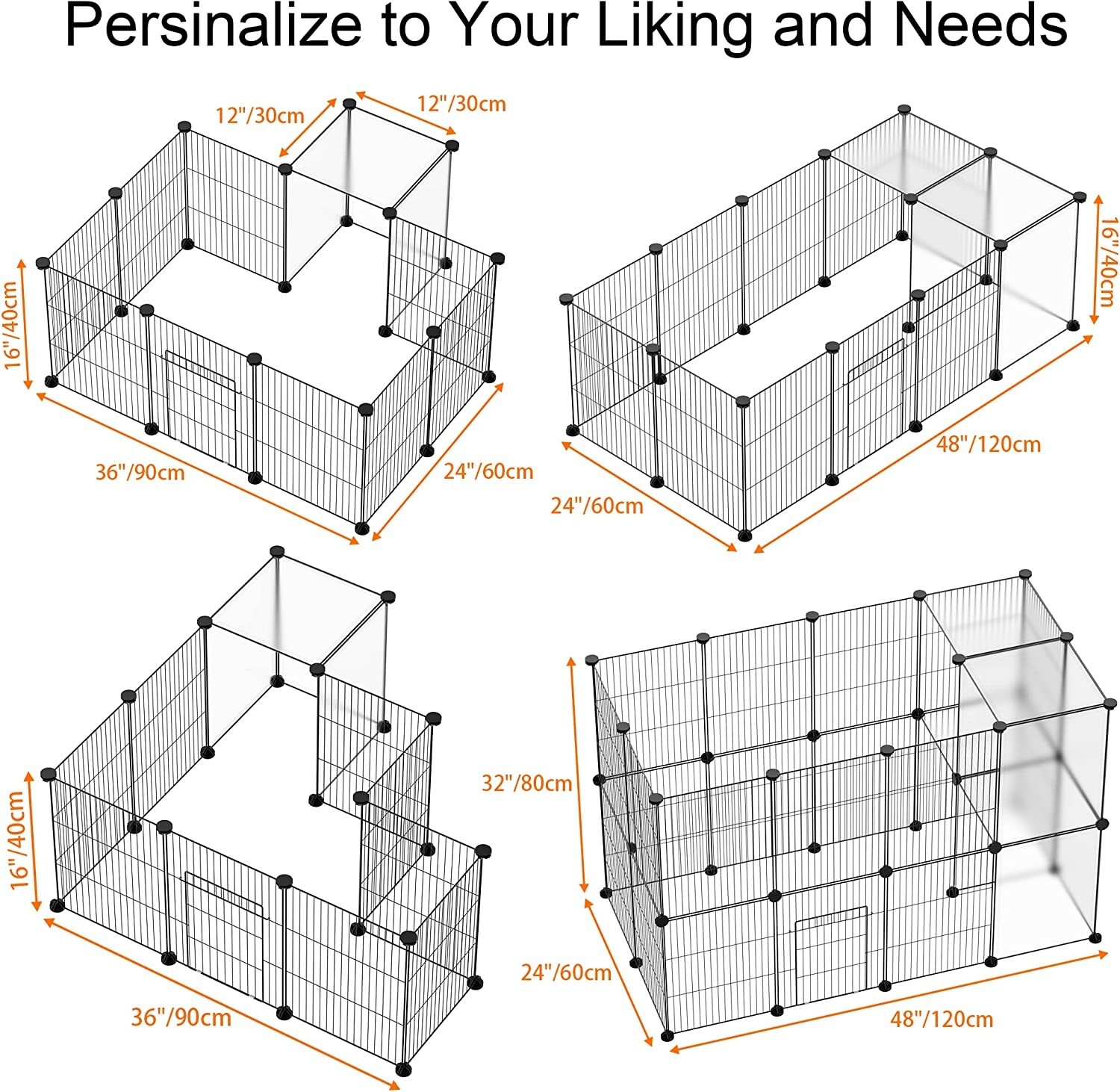 Persinalize to Your Liking and Needs

12"/30cm
12"/30cm
16"/40cm
36"/90cm
24"/60cm

16"/40cm
48"/120cm
24"/60cm

16"/40cm
36"/90cm

32"/80cm
24"/60cm
48"/120cm