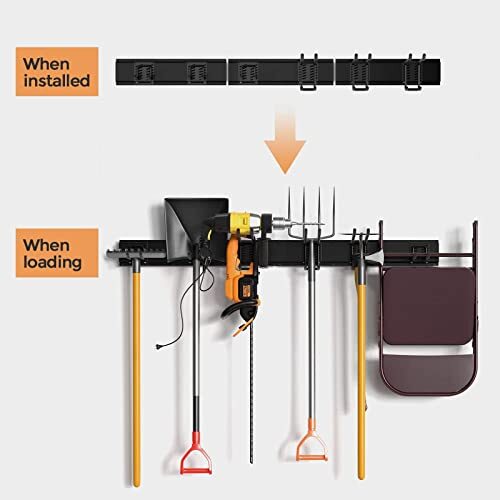 When installed

When loading