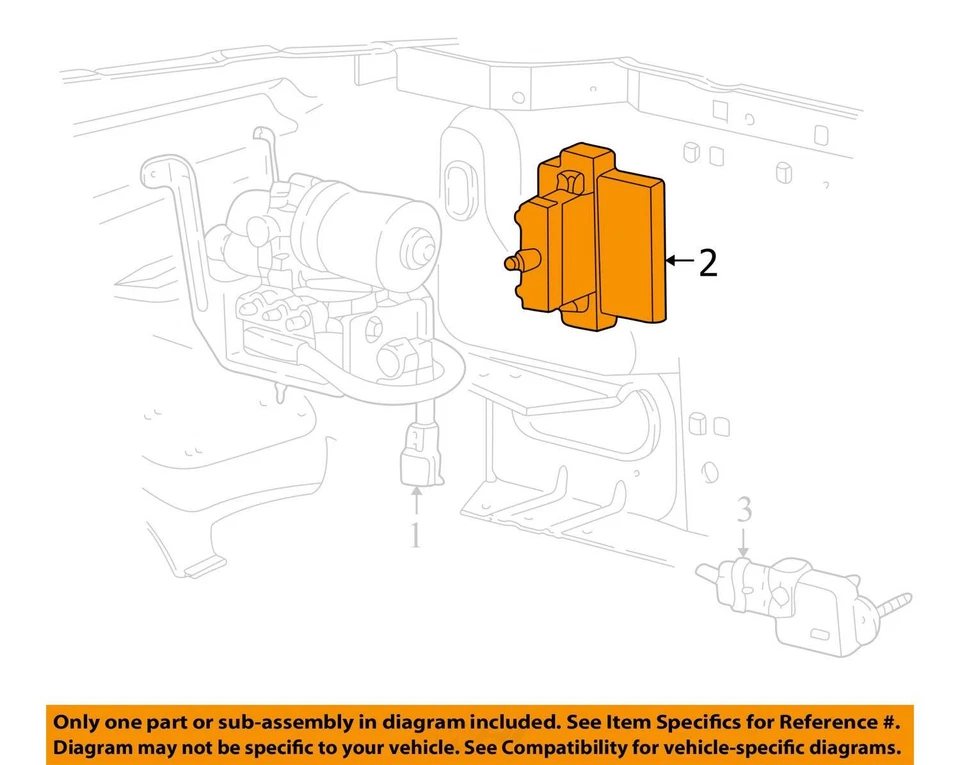 2

1

3

Only one part or sub-assembly in diagram included. See Item Specifics for Reference #.
Diagram may not be specific to your vehicle. See Compatibility for vehicle-specific diagrams.