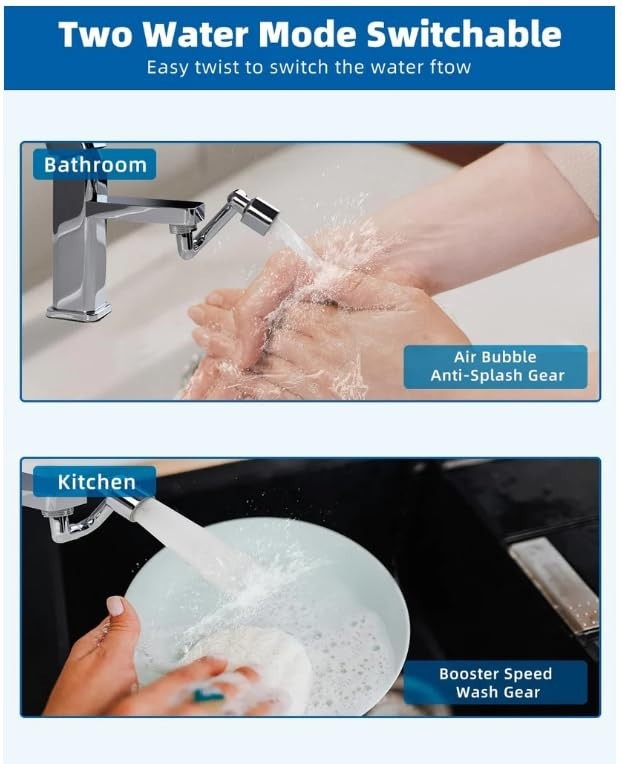 Two Water Mode Switchable
Easy twist to switch the water ftow

Bathroom

Air Bubble
Anti-Splash Gear

Kitchen

Booster Speed
Wash Gear