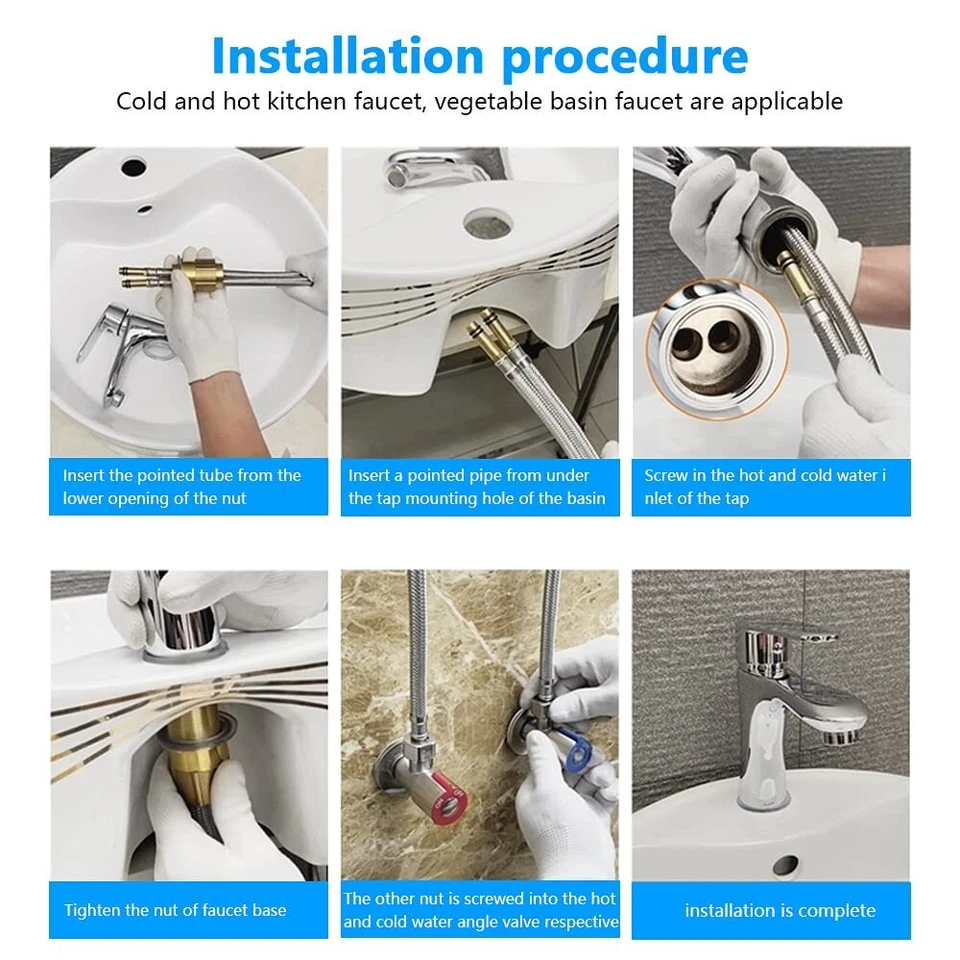 Installation procedure

Cold and hot kitchen faucet, vegetable basin faucet are applicable

Insert the pointed tube from the lower opening of the nut

Insert a pointed pipe from under the tap mounting hole of the basin

Screw in the hot and cold water i nlet of the tap

Tighten the nut of faucet base

The other nut is screwed into the hot and cold water angle valve respective

installation is complete