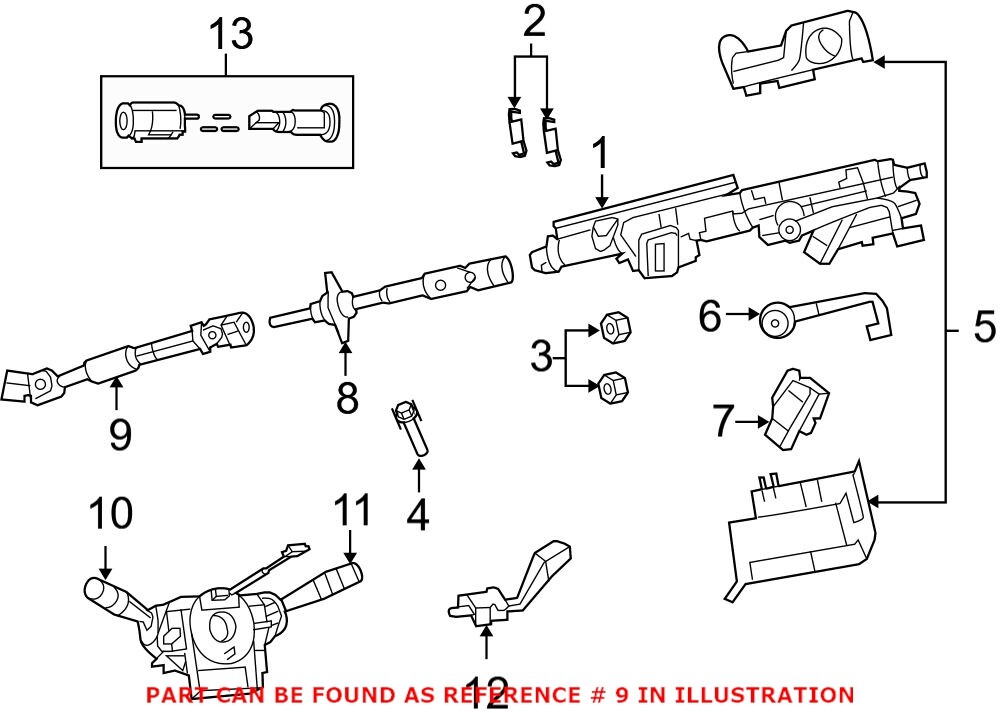 13
2
1
5
6
3
7
8
9
4
10
11
12
PART CAN BE FOUND AS REFERENCE # 9 IN ILLUSTRATION