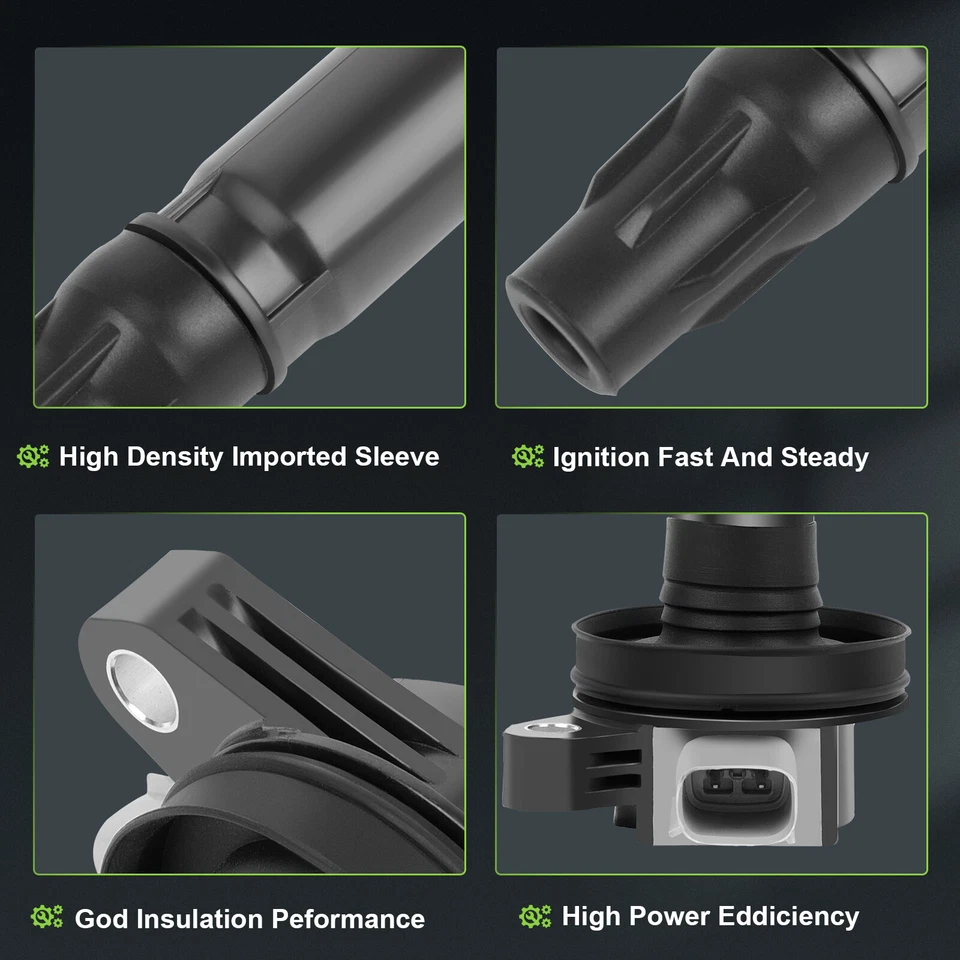 High Density Imported Sleeve

Ignition Fast And Steady

God Insulation Peformance

High Power Eddiciency