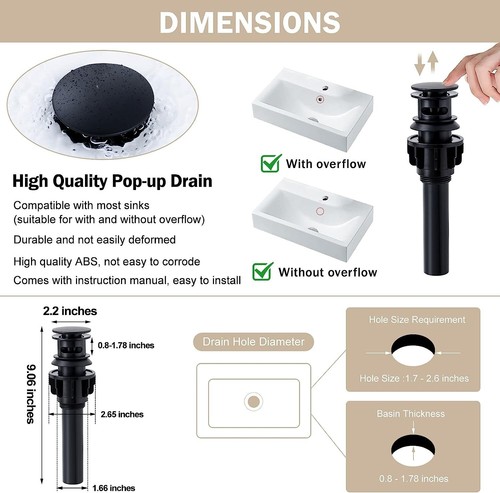 DIMENSIONS

High Quality Pop-up Drain

Compatible with most sinks (suitable for with and without overflow)

Durable and not easily deformed

High quality ABS, not easy to corrode

Comes with instruction manual, easy to install

With overflow

Without overflow

2.2 inches

0.8-1.78 inches

9.06 inches

2.65 inches

1.66 inches

Drain Hole Diameter

Hole Size Requirement

Hole Size :1.7 - 2.6 inches

Basin Thickness

0.8 - 1.78 inches