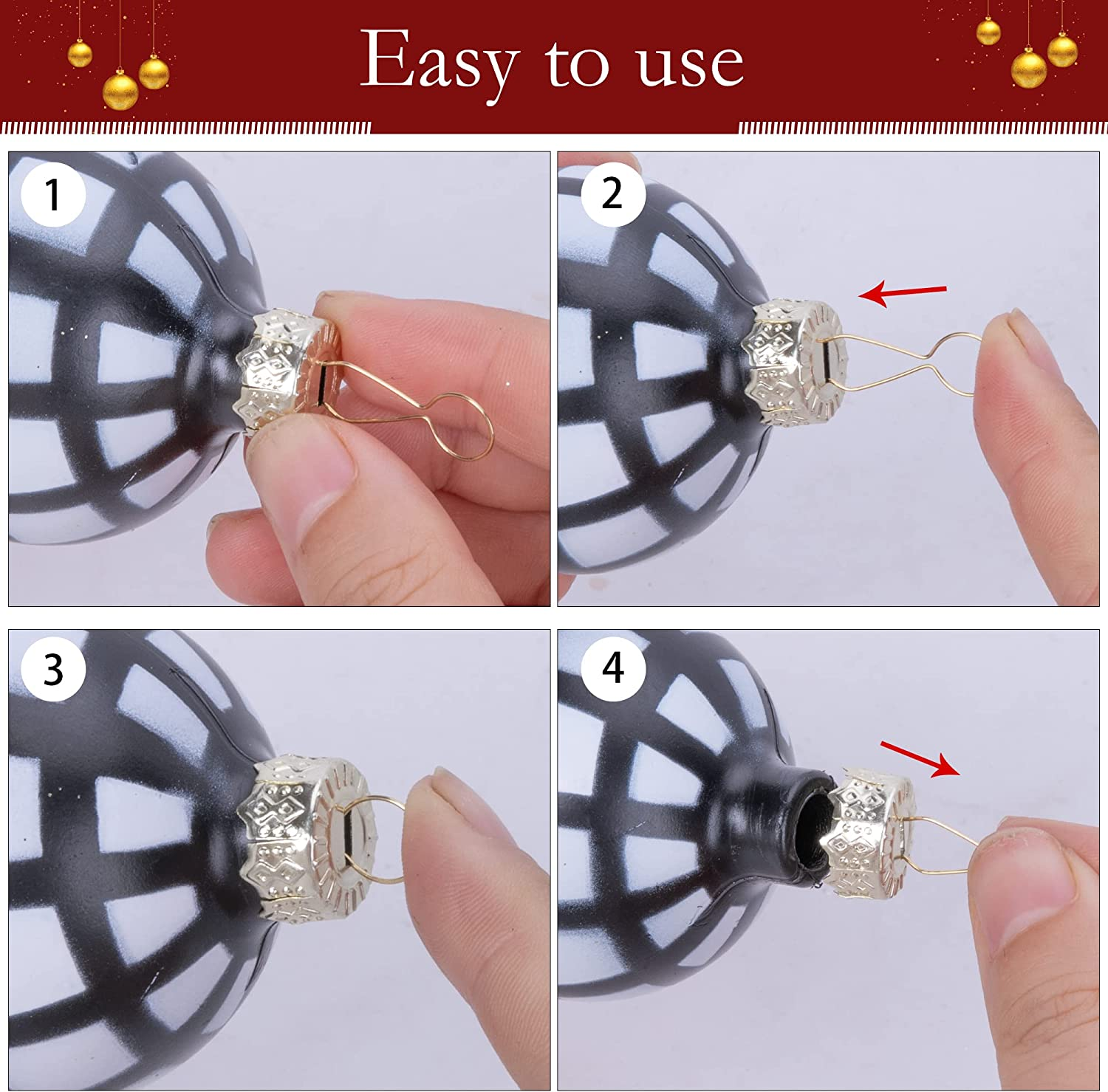 Easy to use

1

2

3

4