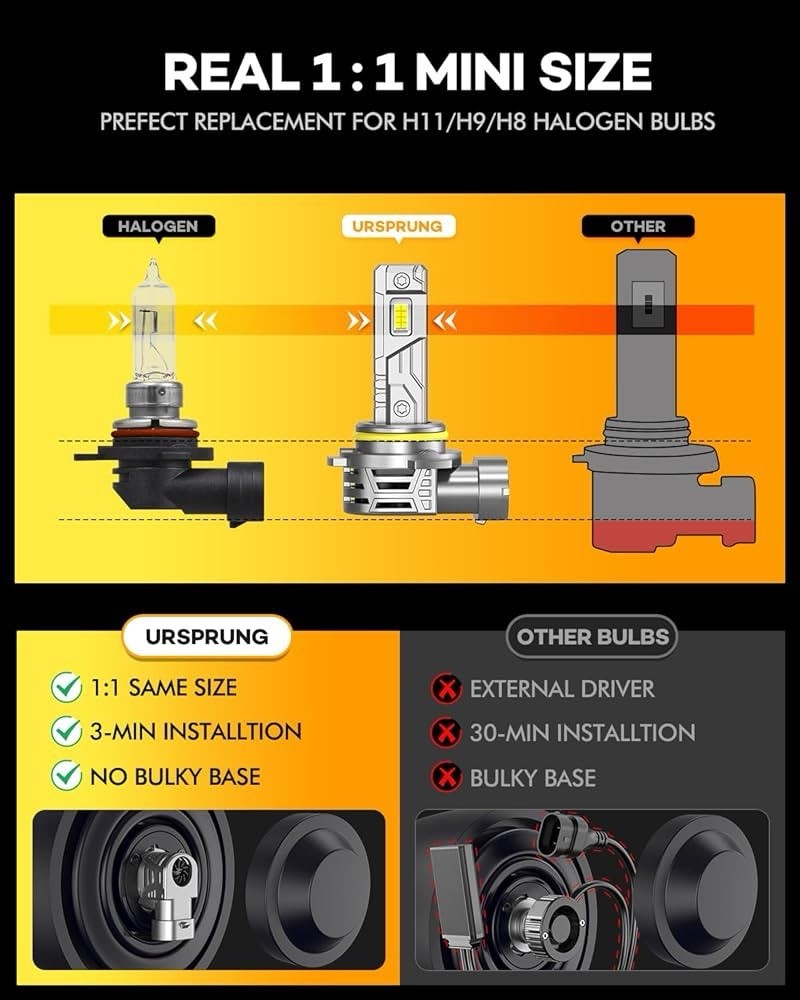 REAL 1 : 1 MINI SIZE

PREFECT REPLACEMENT FOR H11/H9/H8 HALOGEN BULBS

HALOGEN

URSPRUNG

OTHER

URSPRUNG

1:1 SAME SIZE

3-MIN INSTALLTION

NO BULKY BASE

OTHER BULBS

EXTERNAL DRIVER

30-MIN INSTALLTION

BULKY BASE