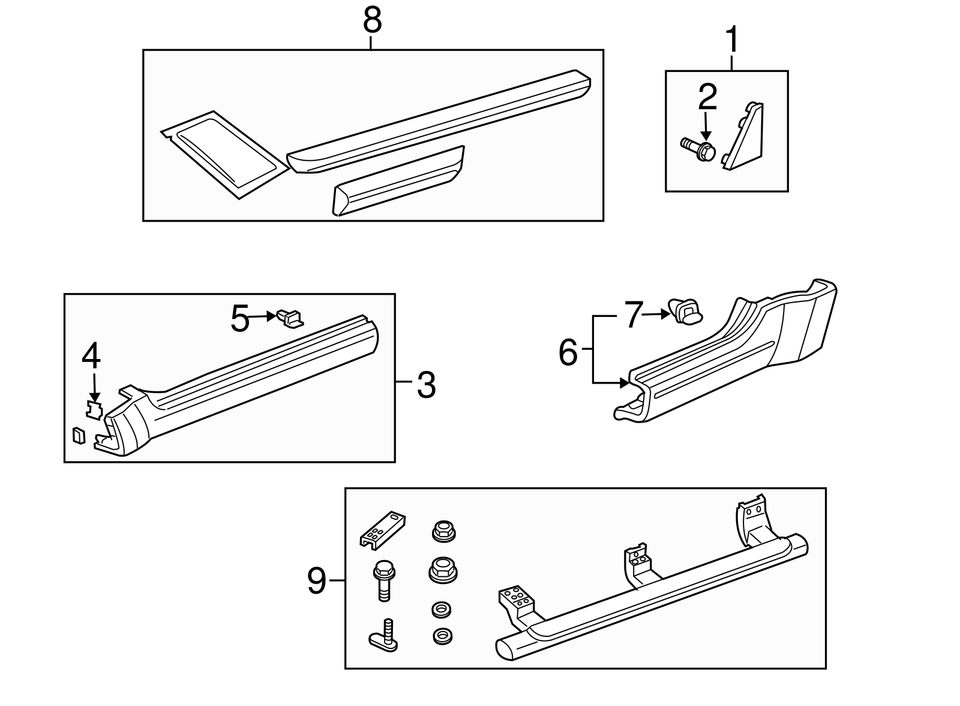 8
1
2
5
4
3
7
6
9