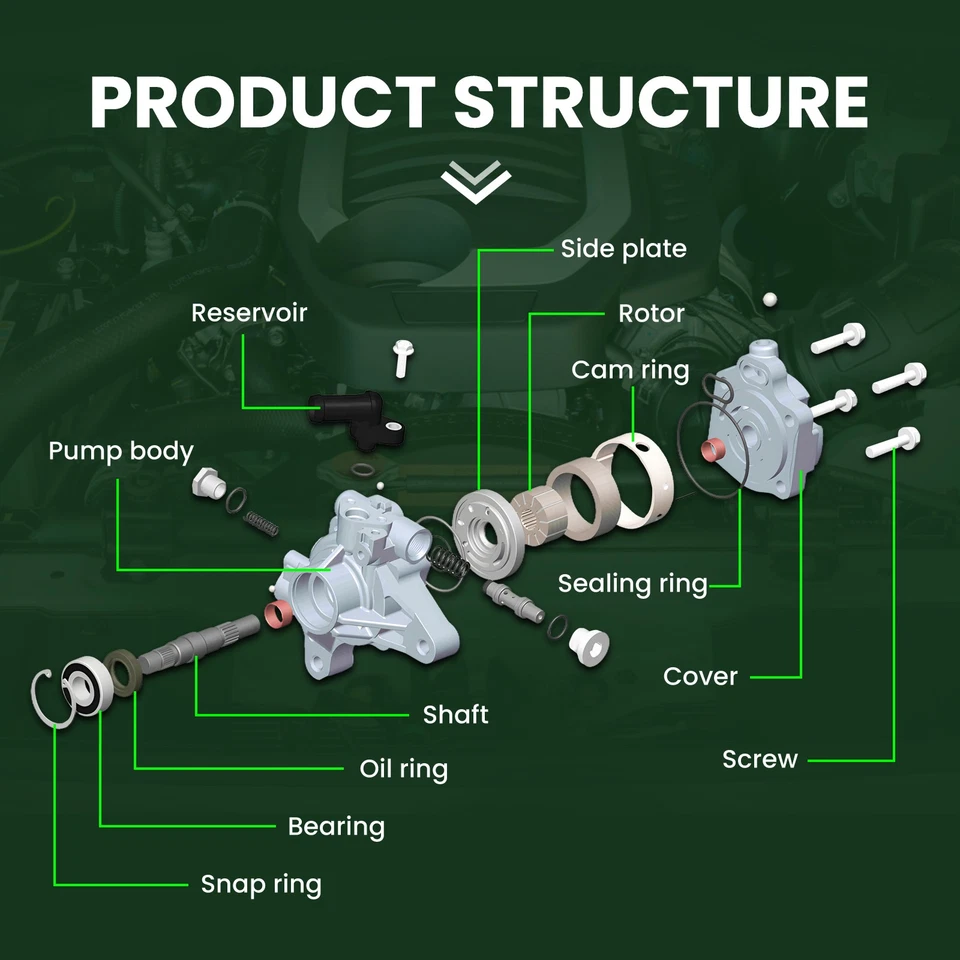 PRODUCT STRUCTURE

Side plate

Reservoir

Rotor

Cam ring

Pump body

Sealing ring

Cover

Shaft

Screw

Oil ring

Bearing

Snap ring