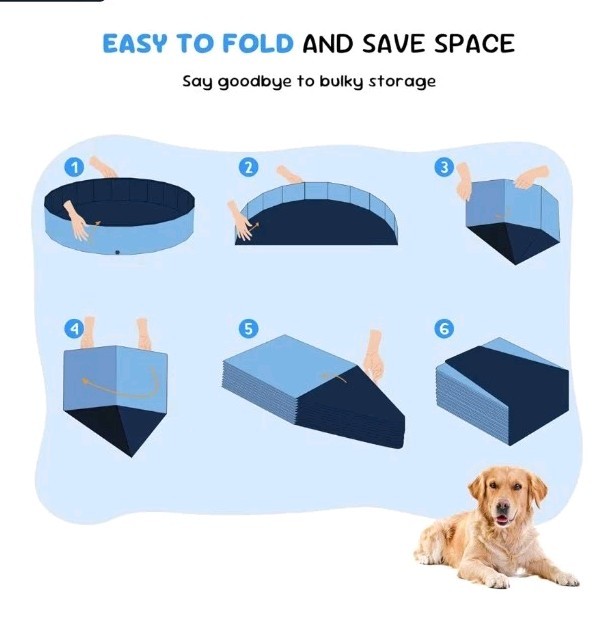 EASY TO FOLD AND SAVE SPACE

Say goodbye to bulky storage

1

2

3

4

5

6