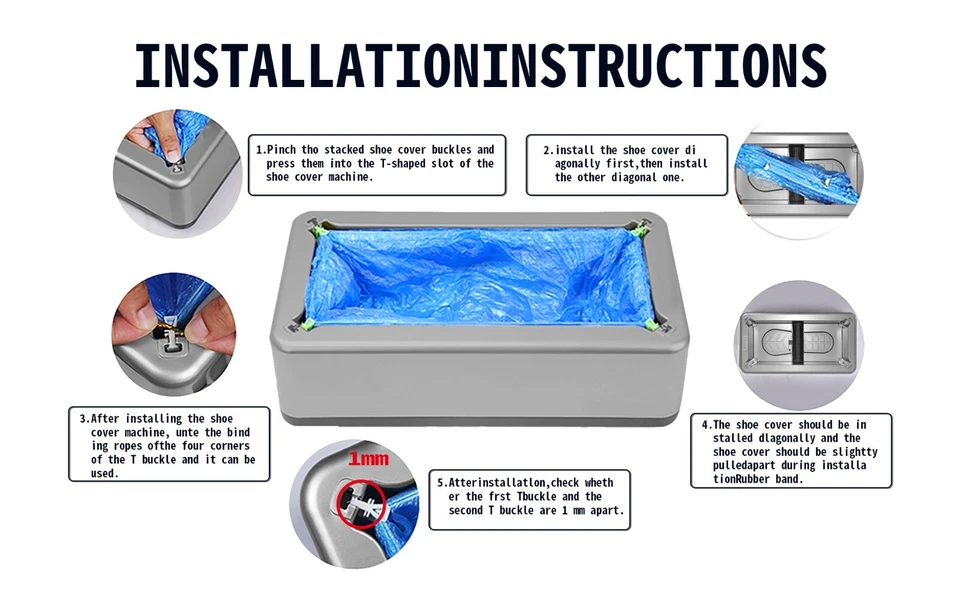 INSTALLATIONINSTRUCTIONS

1.Pinch tho stacked shoe cover buckles and press them into the T-shaped slot of the shoe cover machine.

2.install the shoe cover di agonally first,then install the other diagonal one.

3.After installing the shoe cover machine, unte the bind ing ropes ofthe four corners of the T buckle and it can be used.

4.The shoe cover should be in stalled dlagonally and the shoe cover should be slightty pulledapart during installa tionRubber band.

1mm

5.Atterinstallatlon,check wheth er the frst Tbuckle and the second T buckle are 1 mm apart.