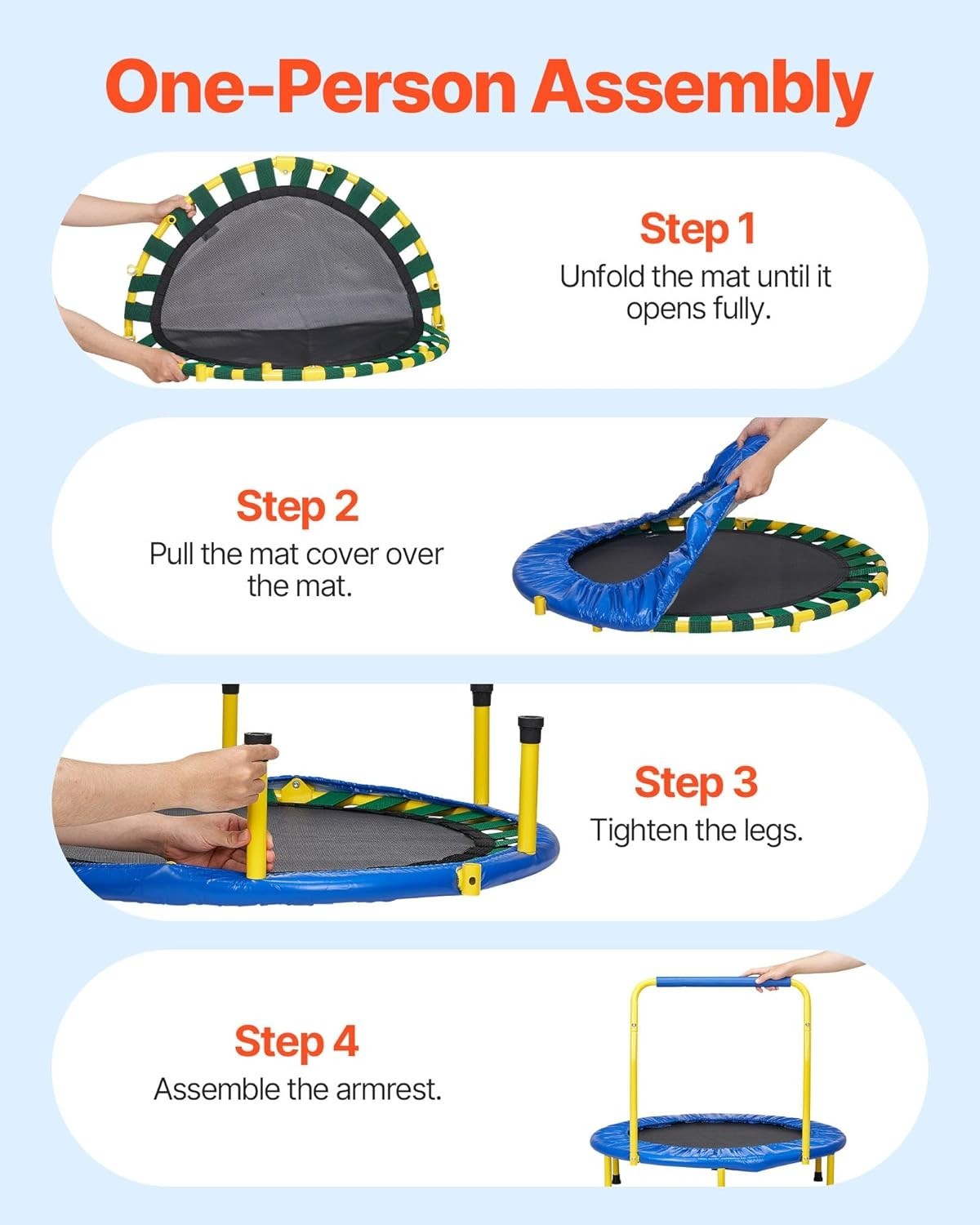 One-Person Assembly

Step 1
Unfold the mat until it opens fully.

Step 2
Pull the mat cover over the mat.

Step 3
Tighten the legs.

Step 4
Assemble the armrest.