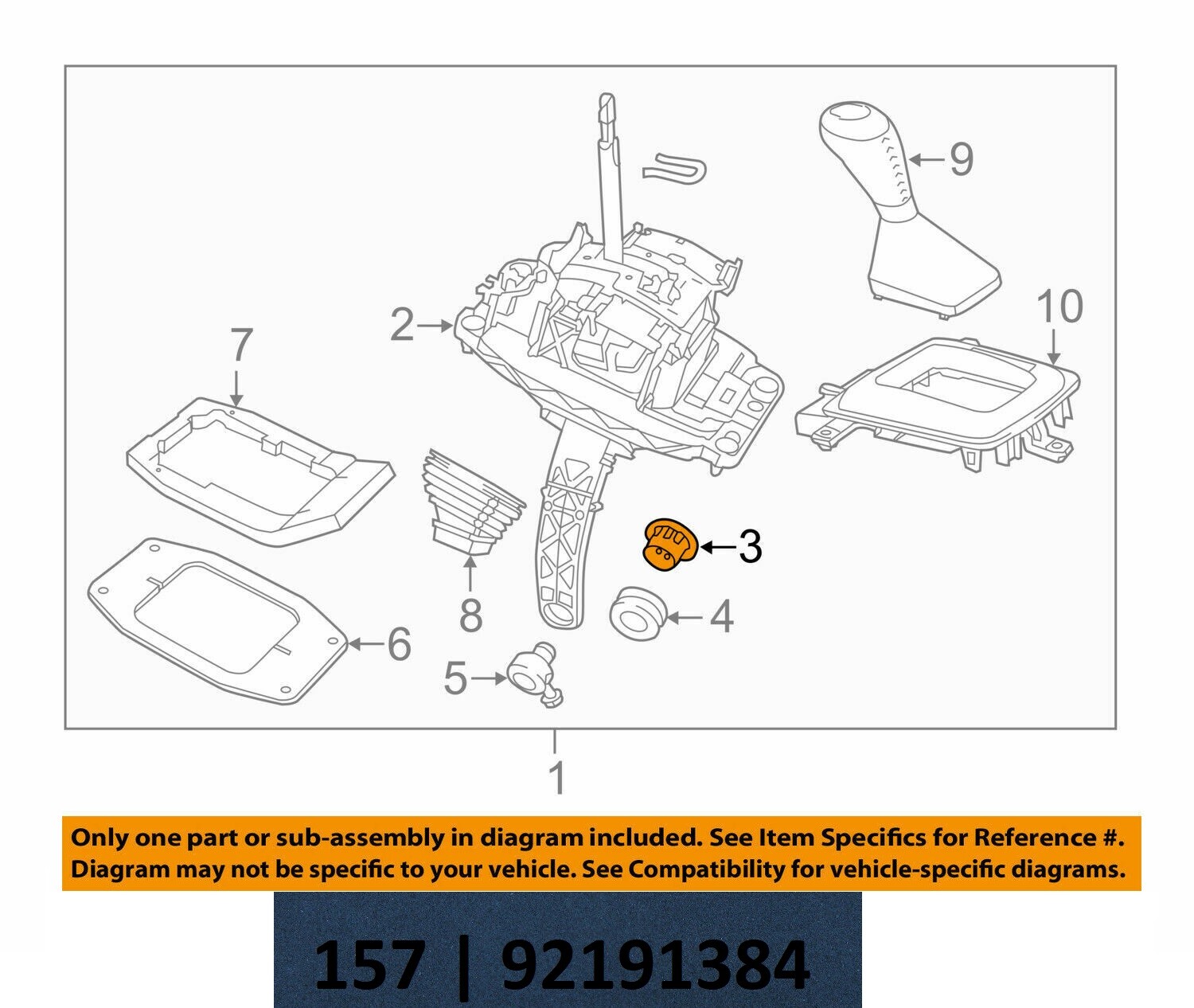 9

2

10

7

3

8

4

6

5

1

Only one part or sub-assembly in diagram included. See Item Specifics for Reference #. Diagram may not be specific to your vehicle. See Compatibility for vehicle-specific diagrams.

157 | 92191384