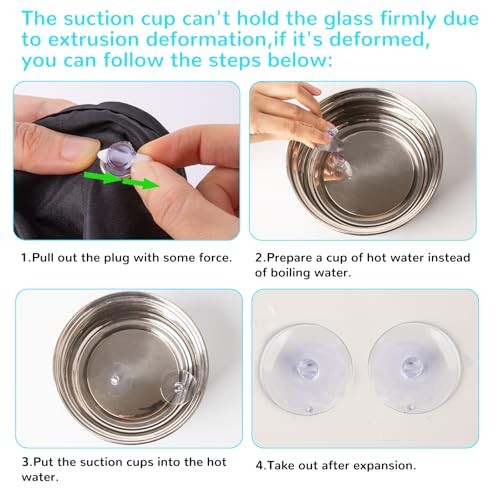 The suction cup can't hold the glass firmly due to extrusion deformation,if it's deformed, you can follow the steps below:

1.Pull out the plug with some force.

2.Prepare a cup of hot water instead of boiling water.

3.Put the suction cups into the hot water.

4.Take out after expansion.