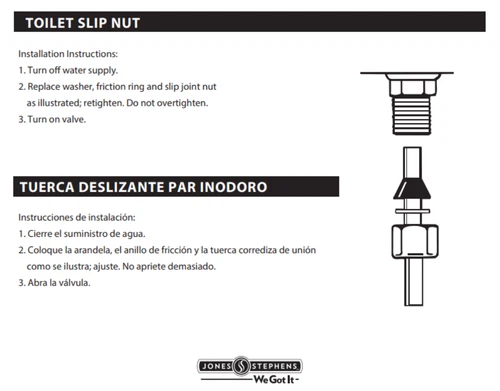 TOILET SLIP NUT

Installation Instructions:
1. Turn off water supply.
2. Replace washer, friction ring and slip joint nut as illustrated; retighten. Do not overtighten.
3. Turn on valve.

TUERCA DESLIZANTE PAR INODORO

Instrucciones de instalación:
1. Cierre el suministro de agua.
2. Coloque la arandela, el anillo de fricción y la tuerca corrediza de unión como se ilustra; ajuste. No apriete demasiado.
3. Abra la válvula.

JONES STEPHENS
We Got It