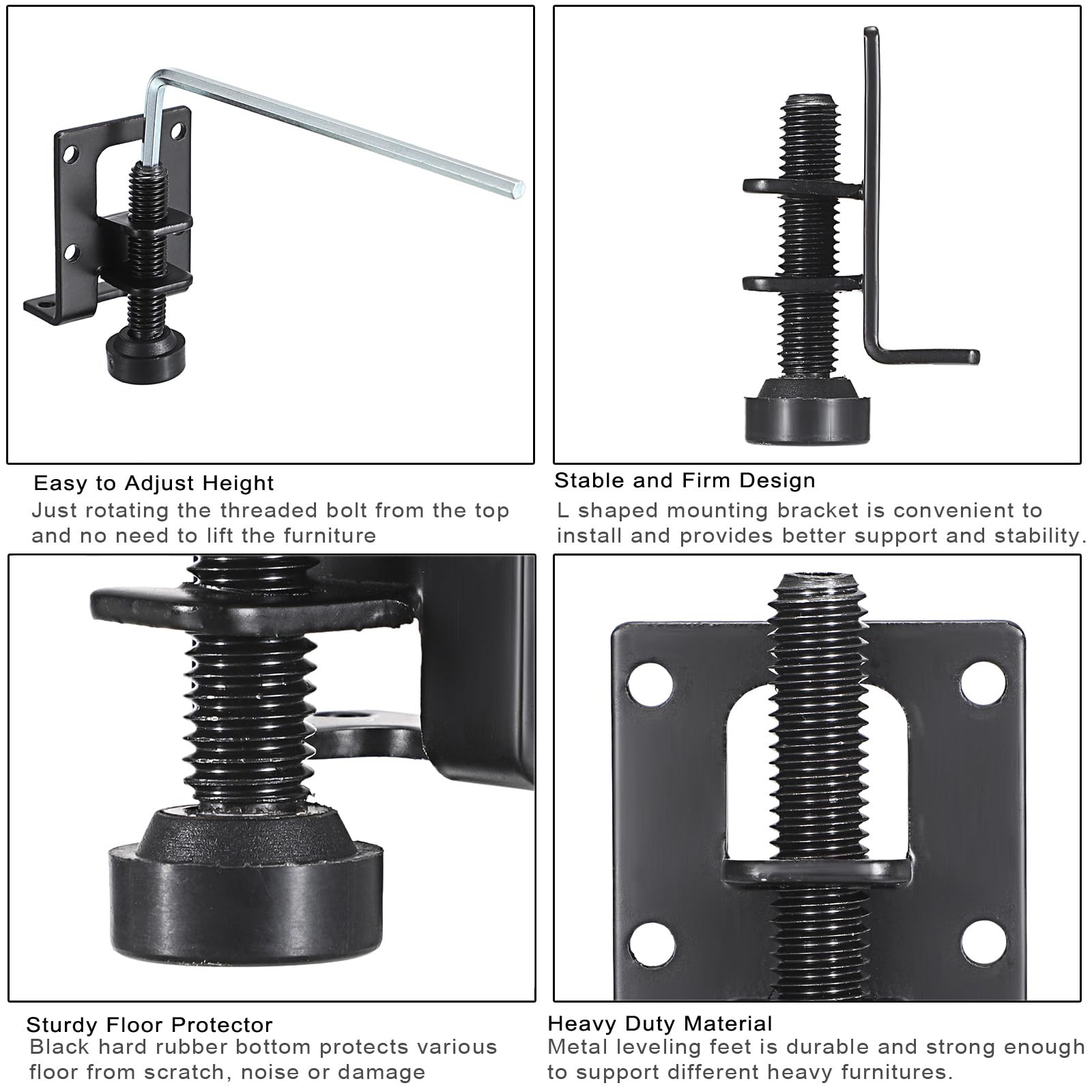 Easy to Adjust Height
Just rotating the threaded bolt from the top and no need to lift the furniture

Stable and Firm Design
L shaped mounting bracket is convenient to install and provides better support and stability.

Sturdy Floor Protector
Black hard rubber bottom protects various floor from scratch, noise or damage

Heavy Duty Material
Metal leveling feet is durable and strong enough to support different heavy furnitures.