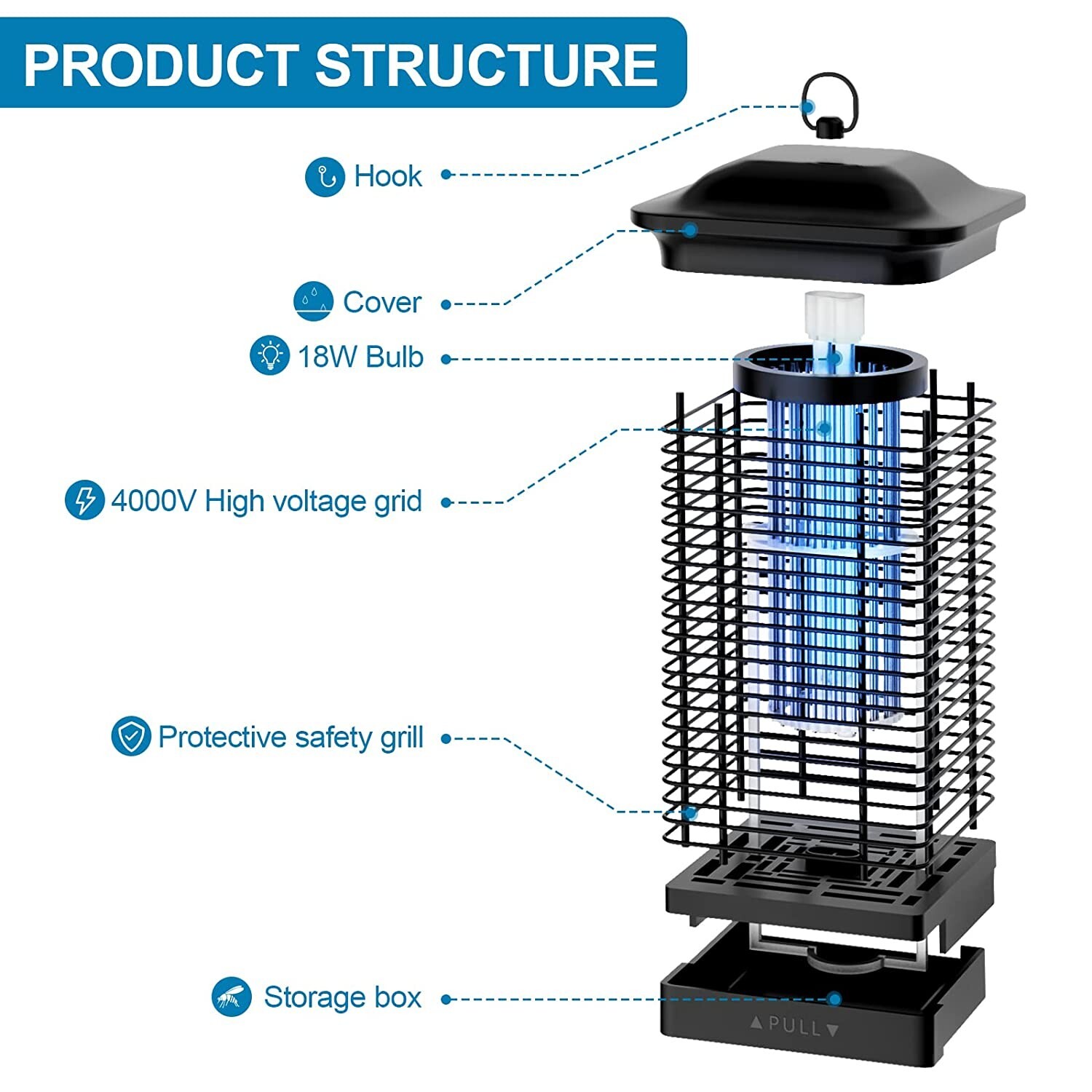 PRODUCT STRUCTURE

Hook

Cover

18W Bulb

4000V High voltage grid

Protective safety grill

Storage box

▲PULL▼