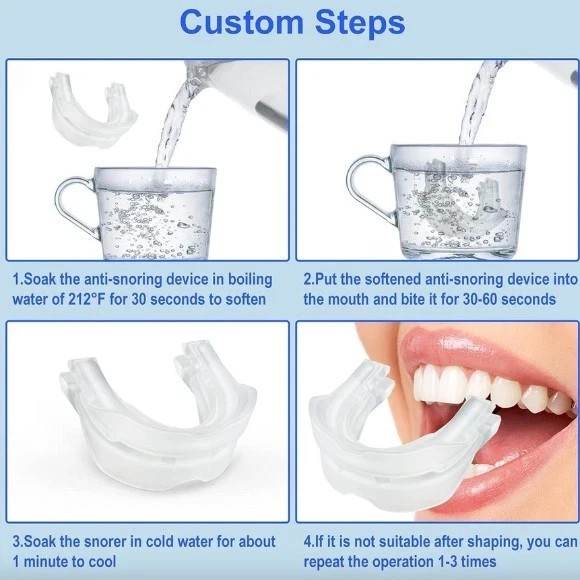 Custom Steps

1.Soak the anti-snoring device in boiling water of 212°F for 30 seconds to soften

2.Put the softened anti-snoring device into the mouth and bite it for 30-60 seconds

3.Soak the snorer in cold water for about 1 minute to cool

4.If it is not suitable after shaping, you can repeat the operation 1-3 times