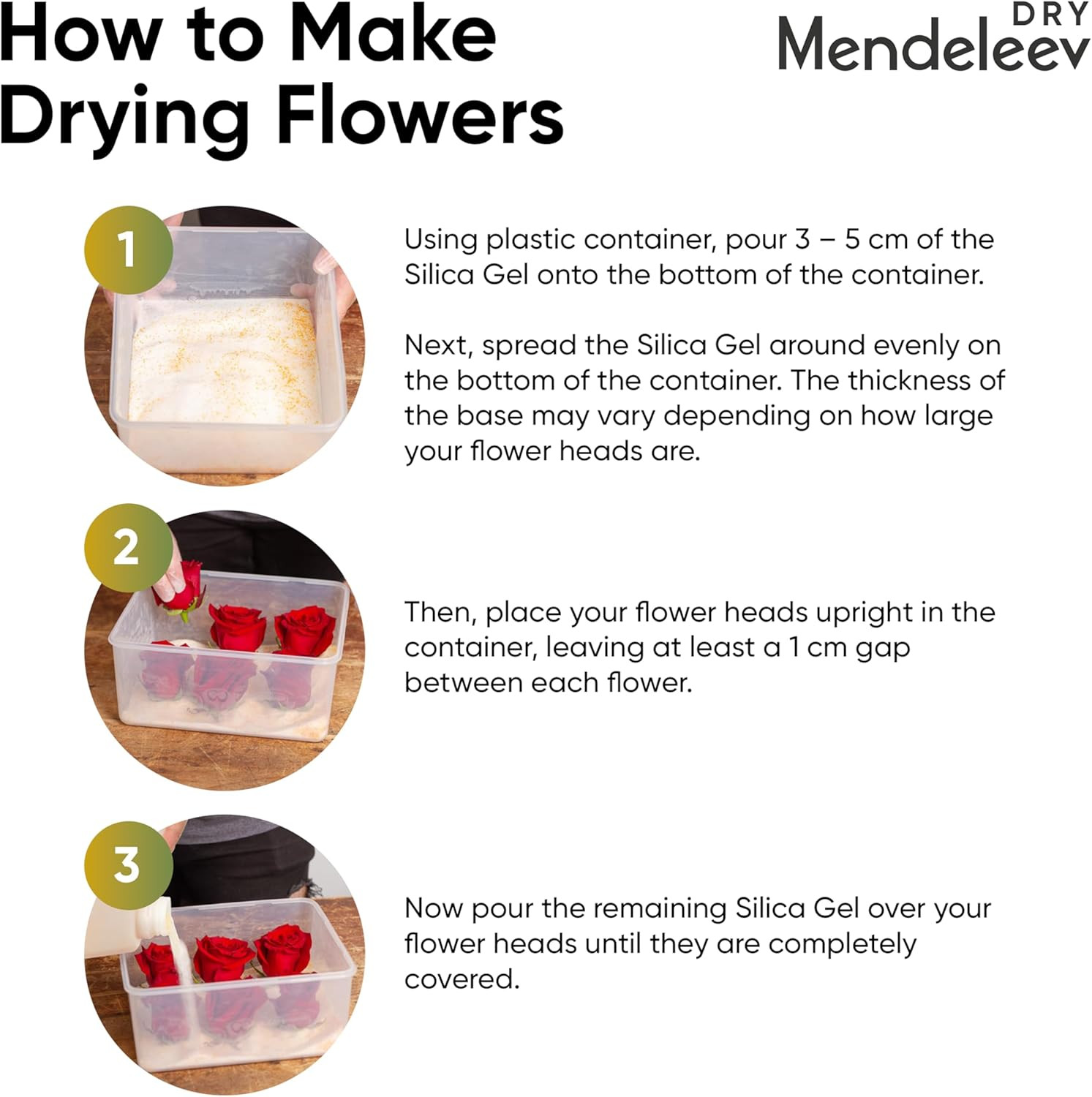 How to Make Drying Flowers

DRY Mendeleev

1

Using plastic container, pour 3 – 5 cm of the Silica Gel onto the bottom of the container.

Next, spread the Silica Gel around evenly on the bottom of the container. The thickness of the base may vary depending on how large your flower heads are.

2

Then, place your flower heads upright in the container, leaving at least a 1 cm gap between each flower.

3

Now pour the remaining Silica Gel over your flower heads until they are completely covered.