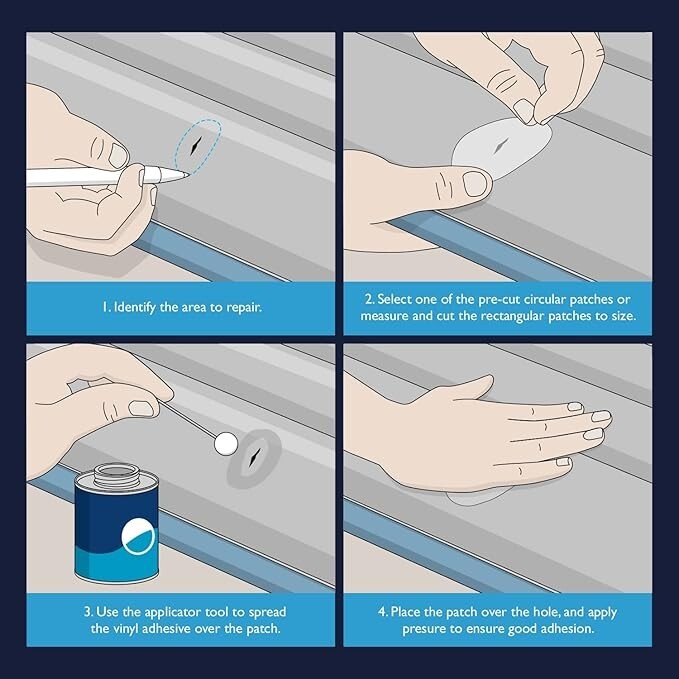 1. Identify the area to repair.

2. Select one of the pre-cut circular patches or measure and cut the rectangular patches to size.

3. Use the applicator tool to spread the vinyl adhesive over the patch.

4. Place the patch over the hole, and apply presure to ensure good adhesion.