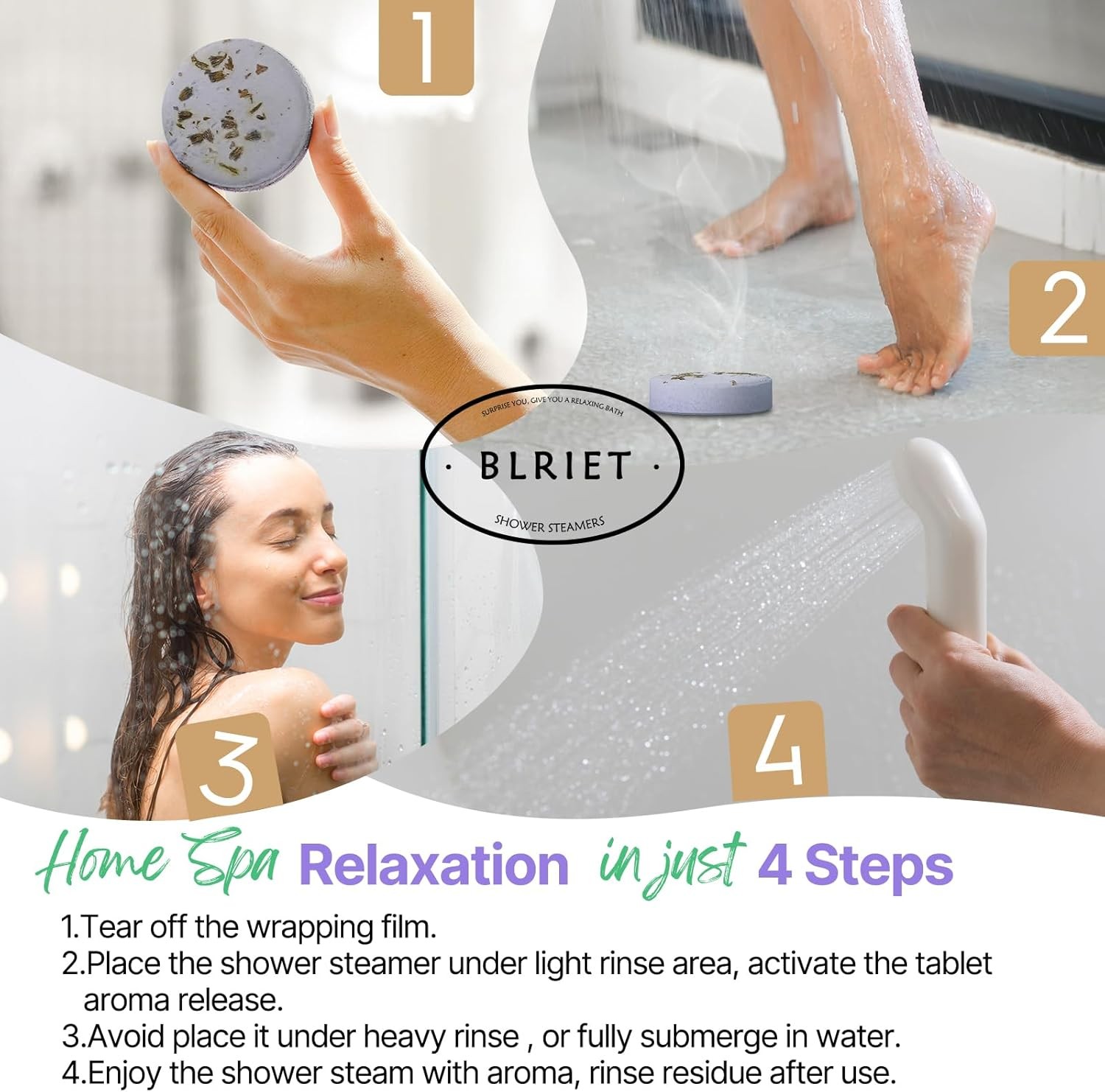 1

2

SURPRISE YOU, GIVE YOU A RELAXING BATH

· BLRIET ·

SHOWER STEAMERS

3

4

Home Spa Relaxation in just 4 Steps

1.Tear off the wrapping film.
2.Place the shower steamer under light rinse area, activate the tablet aroma release.
3.Avoid place it under heavy rinse , or fully submerge in water.
4.Enjoy the shower steam with aroma, rinse residue after use.